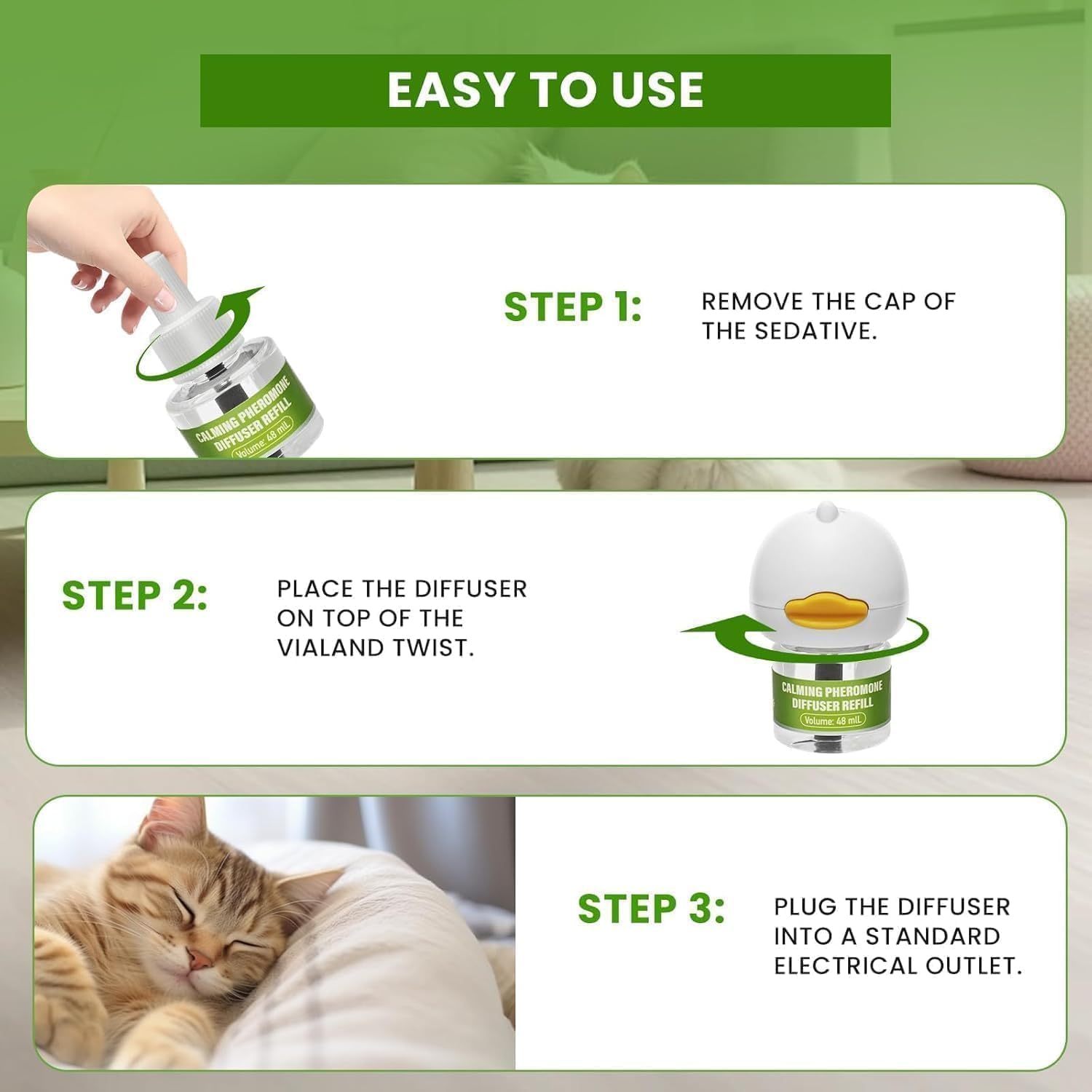 EASY TO USE

CALMING PHEROMONE DIFFUSER REFILL
Volume: 48 mlL

STEP 1: REMOVE THE CAP OF THE SEDATIVE.

STEP 2: PLACE THE DIFFUSER ON TOP OF THE VIALAND TWIST.

CALMING PHEROMONE DIFFUSER REFILL
Volume: 48 mlL

STEP 3: PLUG THE DIFFUSER INTO A STANDARD ELECTRICAL OUTLET.