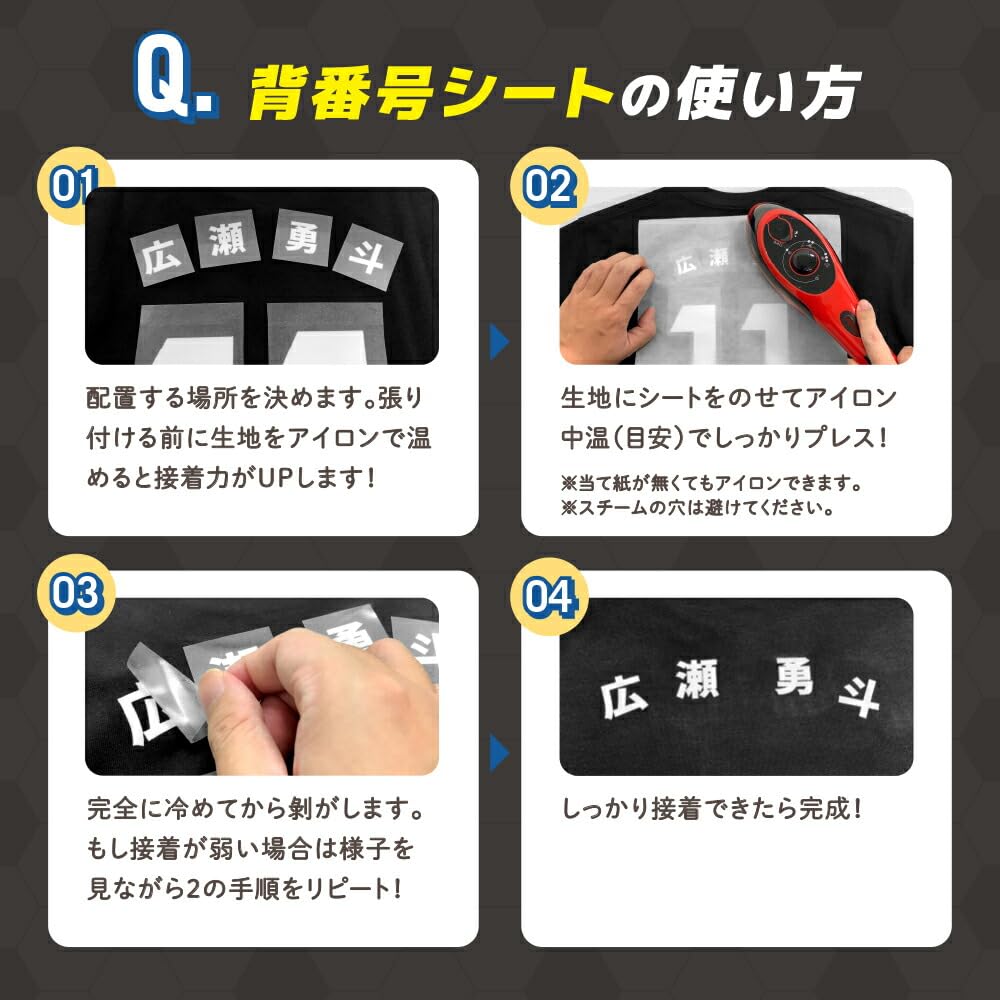 Q. 背番号シートの使い方

01

広 瀬 勇 斗

配置する場所を決めます。張り付ける前に生地をアイロンで温めると接着力がUPします！

02

広 瀬

11

生地にシートをのせてアイロン中温（目安）でしっかりプレス！

※当て紙が無くてもアイロンできます。
※スチームの穴は避けてください。

03

広 瀬 勇 斗

完全に冷めてから剥がします。もし接着が弱い場合は様子を見ながら2の手順をリピート！

04

広 瀬 勇 斗

しっかり接着できたら完成！