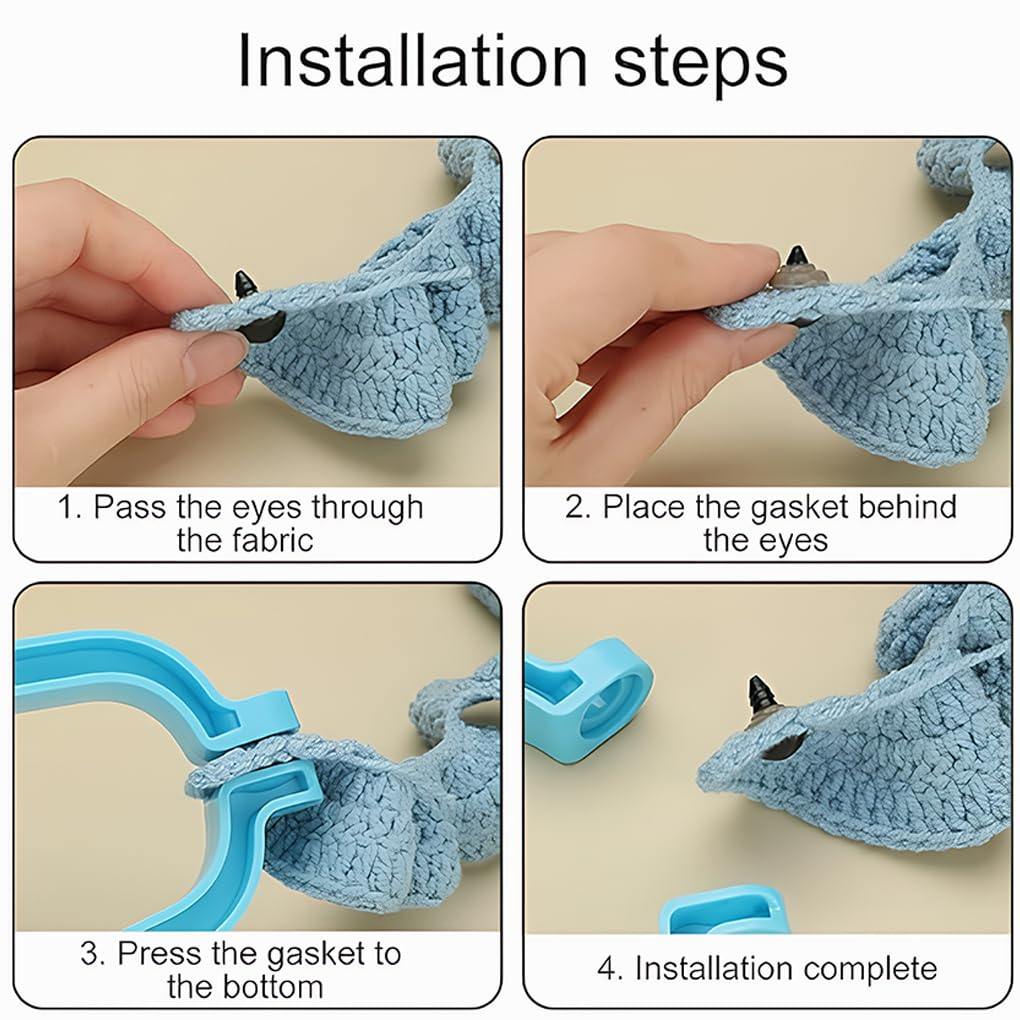 Installation steps

1. Pass the eyes through the fabric

2. Place the gasket behind the eyes

3. Press the gasket to the bottom

4. Installation complete