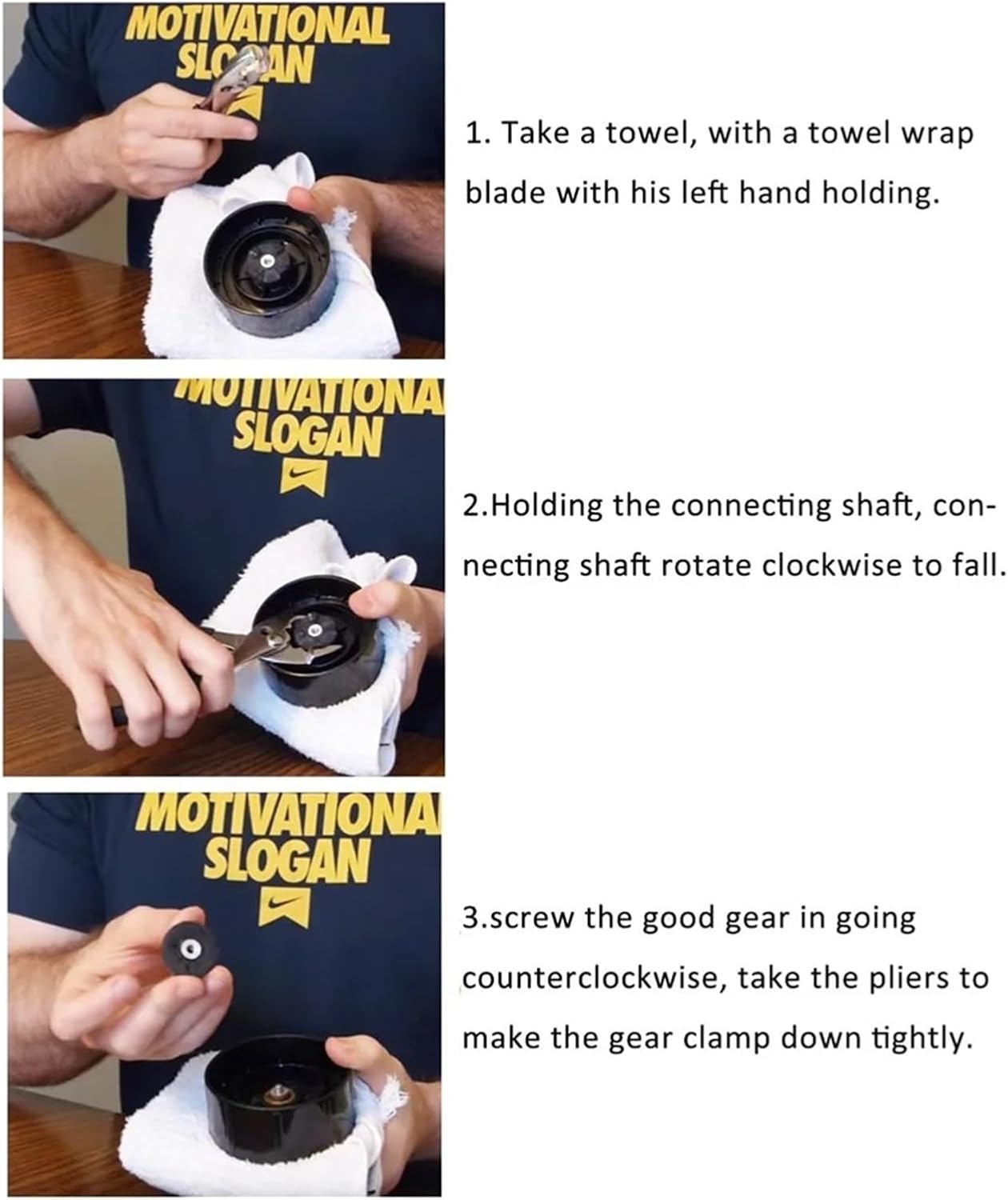 MOTIVATIONAL
SLOGAN

1. Take a towel, with a towel wrap blade with his left hand holding.

MOTIVATIONA
SLOGAN

2.Holding the connecting shaft, connecting shaft rotate clockwise to fall.

MOTIVATIONA
SLOGAN

3.screw the good gear in going counterclockwise, take the pliers to make the gear clamp down tightly.