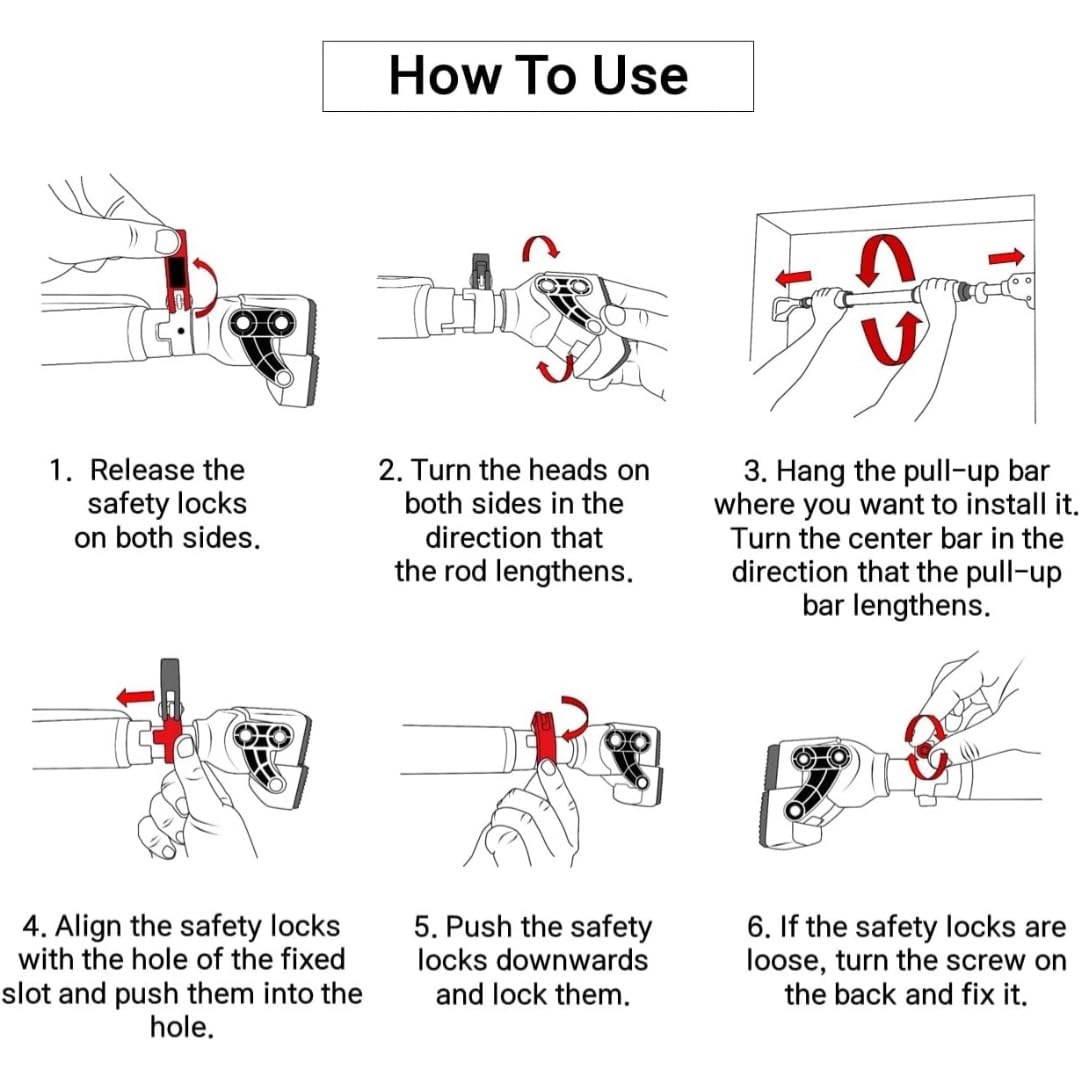 How To Use

1. Release the safety locks on both sides.

2. Turn the heads on both sides in the direction that the rod lengthens.

3. Hang the pull-up bar where you want to install it. Turn the center bar in the direction that the pull-up bar lengthens.

4. Align the safety locks with the hole of the fixed slot and push them into the hole.

5. Push the safety locks downwards and lock them.

6. If the safety locks are loose, turn the screw on the back and fix it.