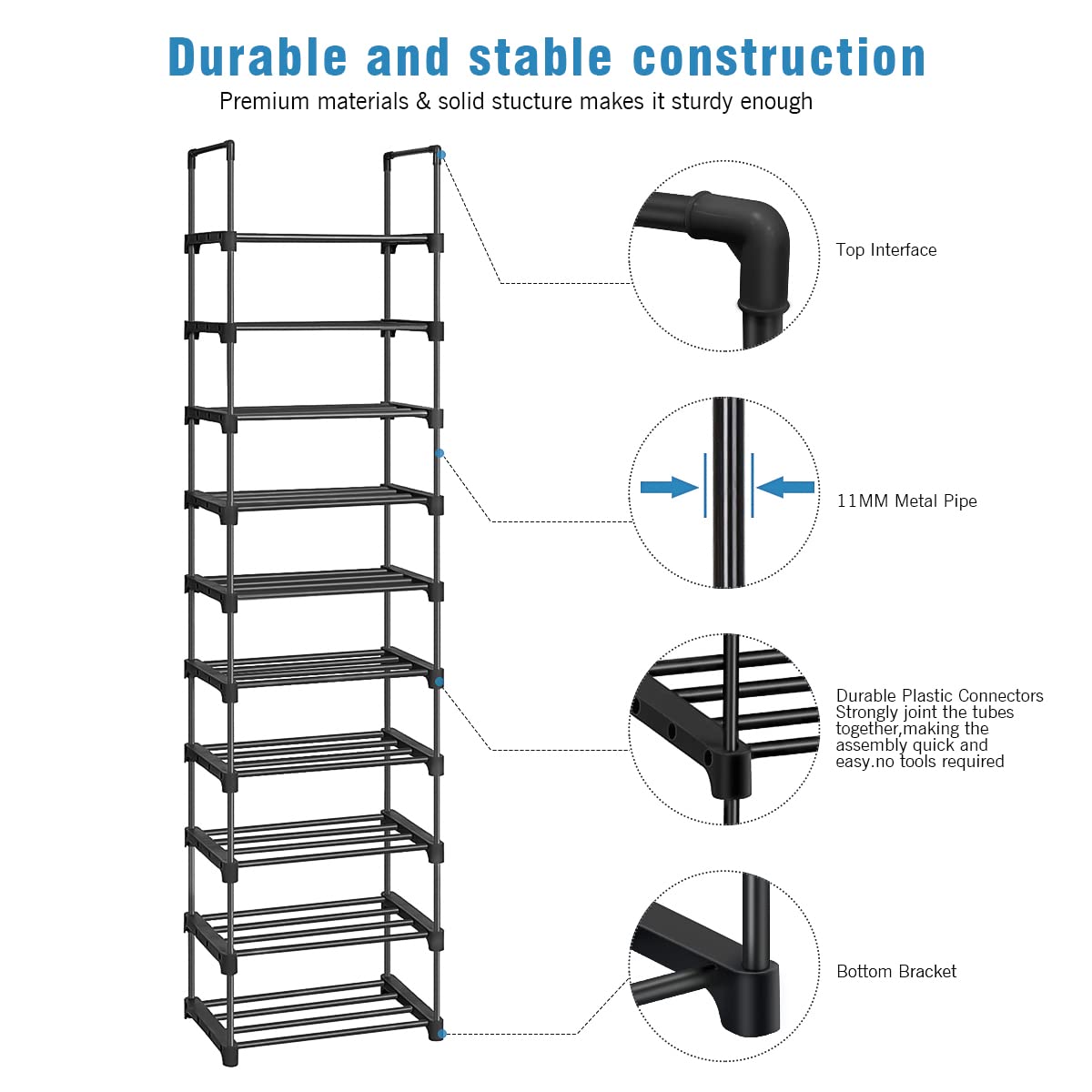 Durable and stable construction
Premium materials & solid stucture makes it sturdy enough

Top Interface

11MM Metal Pipe

Durable Plastic Connectors
Strongly joint the tubes together,making the assembly quick and easy.no tools required

Bottom Bracket