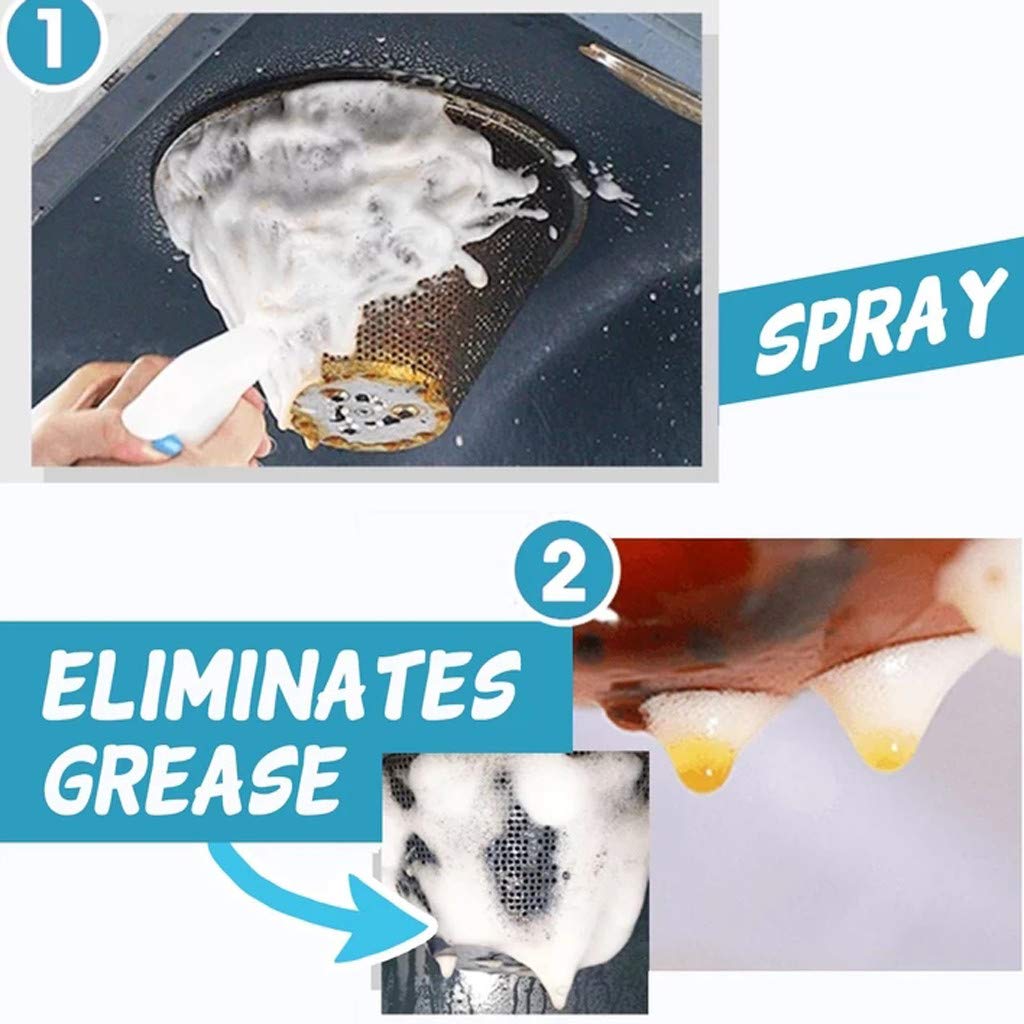 1

SPRAY

2

ELIMINATES GREASE