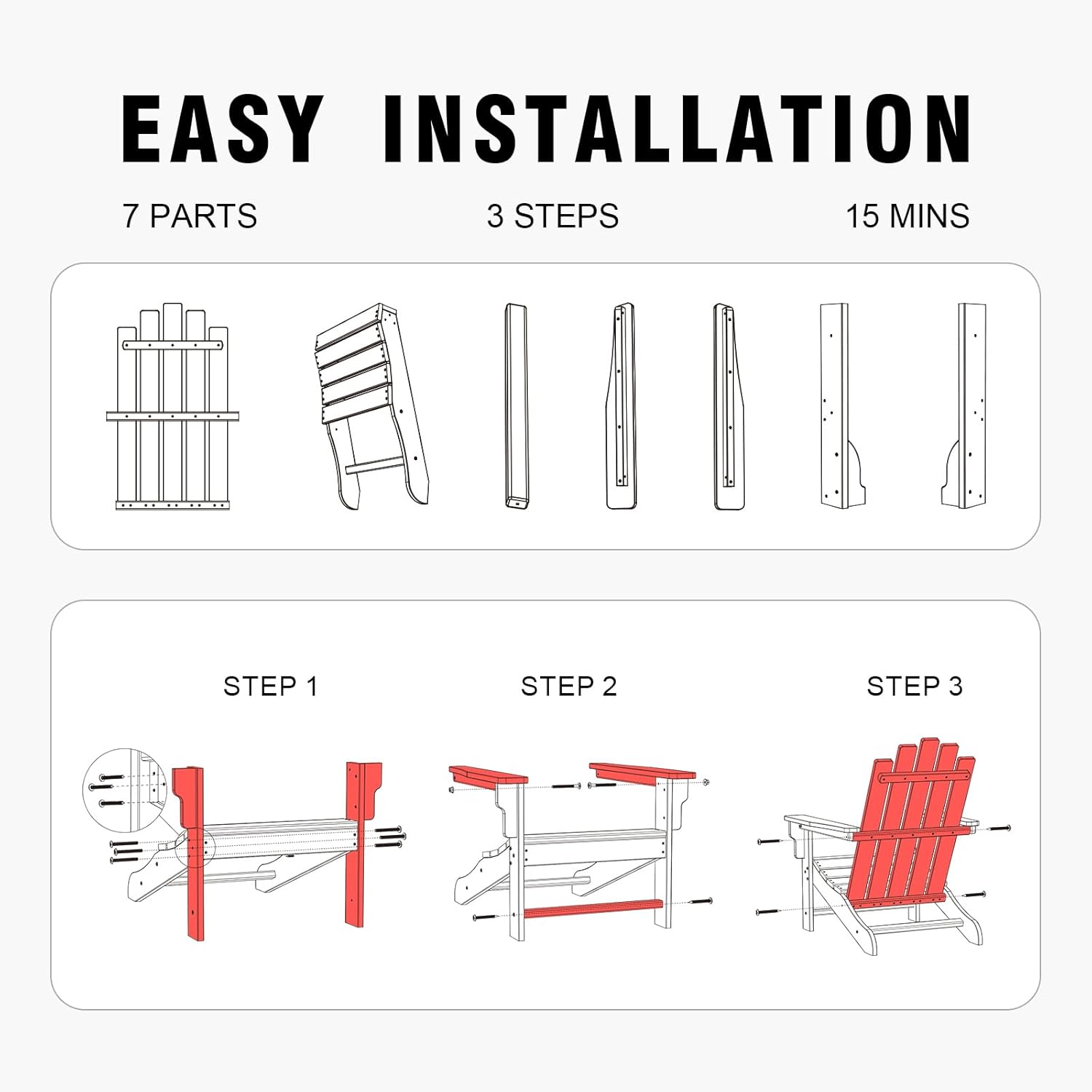 EASY INSTALLATION

7 PARTS

3 STEPS

15 MINS

STEP 1

STEP 2

STEP 3