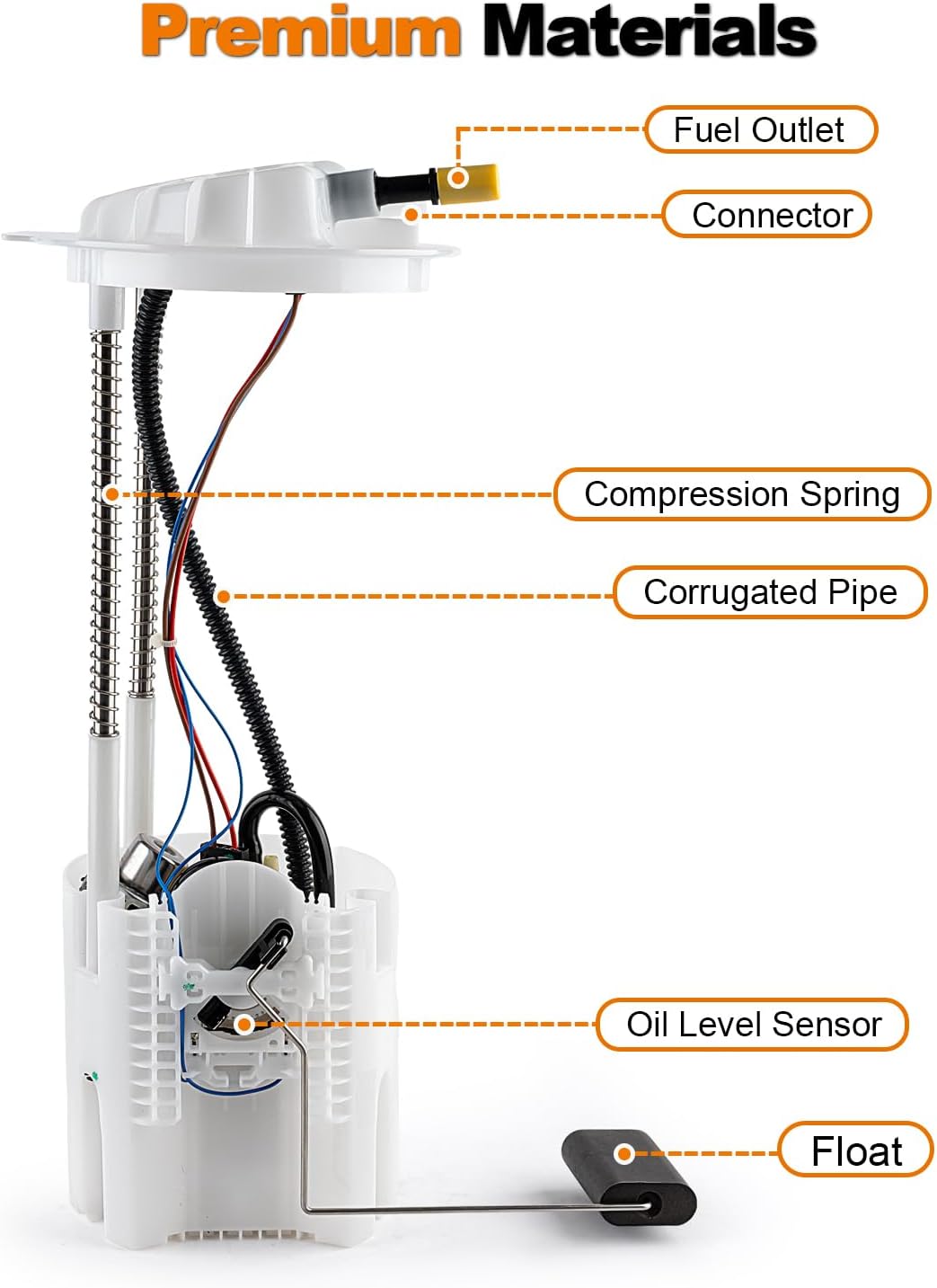 Premium Materials

Fuel Outlet

Connector

Compression Spring

Corrugated Pipe

Oil Level Sensor

Float