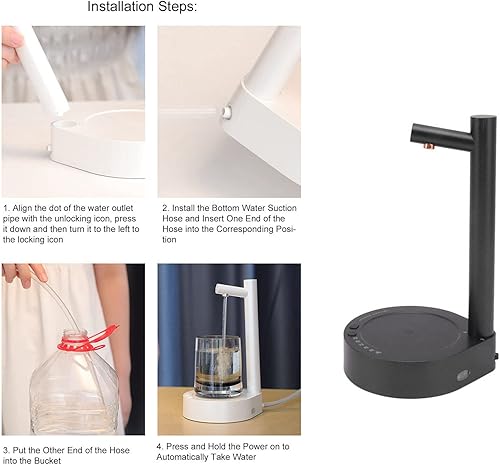 Installation Steps:

1. Align the dot of the water outlet pipe with the unlocking icon, press it down and then turn it to the left to the locking icon

2. Install the Bottom Water Suction Hose and Insert One End of the Hose into the Corresponding Position

3. Put the Other End of the Hose into the Bucket

4. Press and Hold the Power on to Automatically Take Water