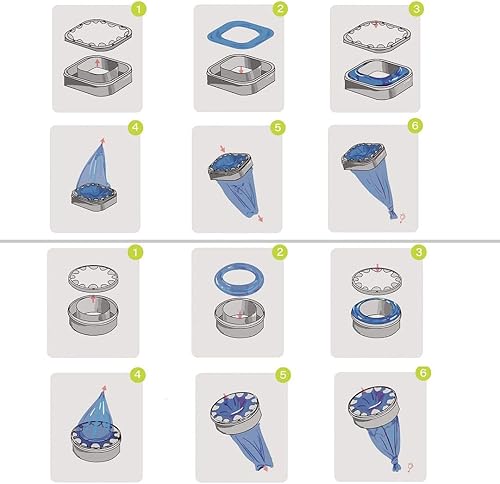 1
2
3
4
5
6
1
2
3
4
5
6