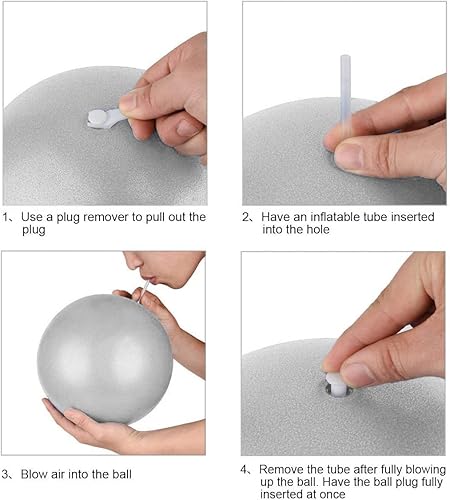 1、Use a plug remover to pull out the plug

2、Have an inflatable tube inserted into the hole

3、Blow air into the ball

4、Remove the tube after fully blowing up the ball. Have the ball plug fully inserted at once