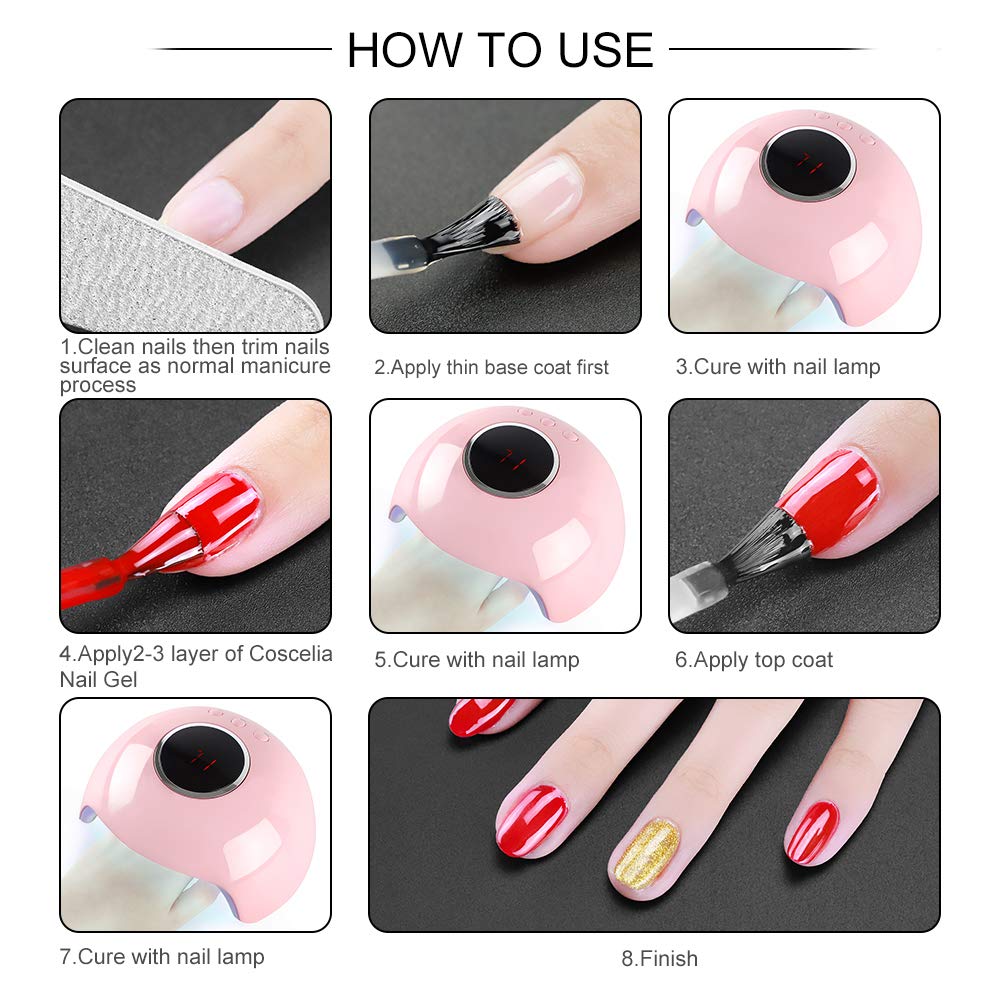 HOW TO USE

1.Clean nails then trim nails surface as normal manicure process

2.Apply thin base coat first

3.Cure with nail lamp

4.Apply2-3 layer of Coscelia Nail Gel

5.Cure with nail lamp

6.Apply top coat

7.Cure with nail lamp

8.Finish