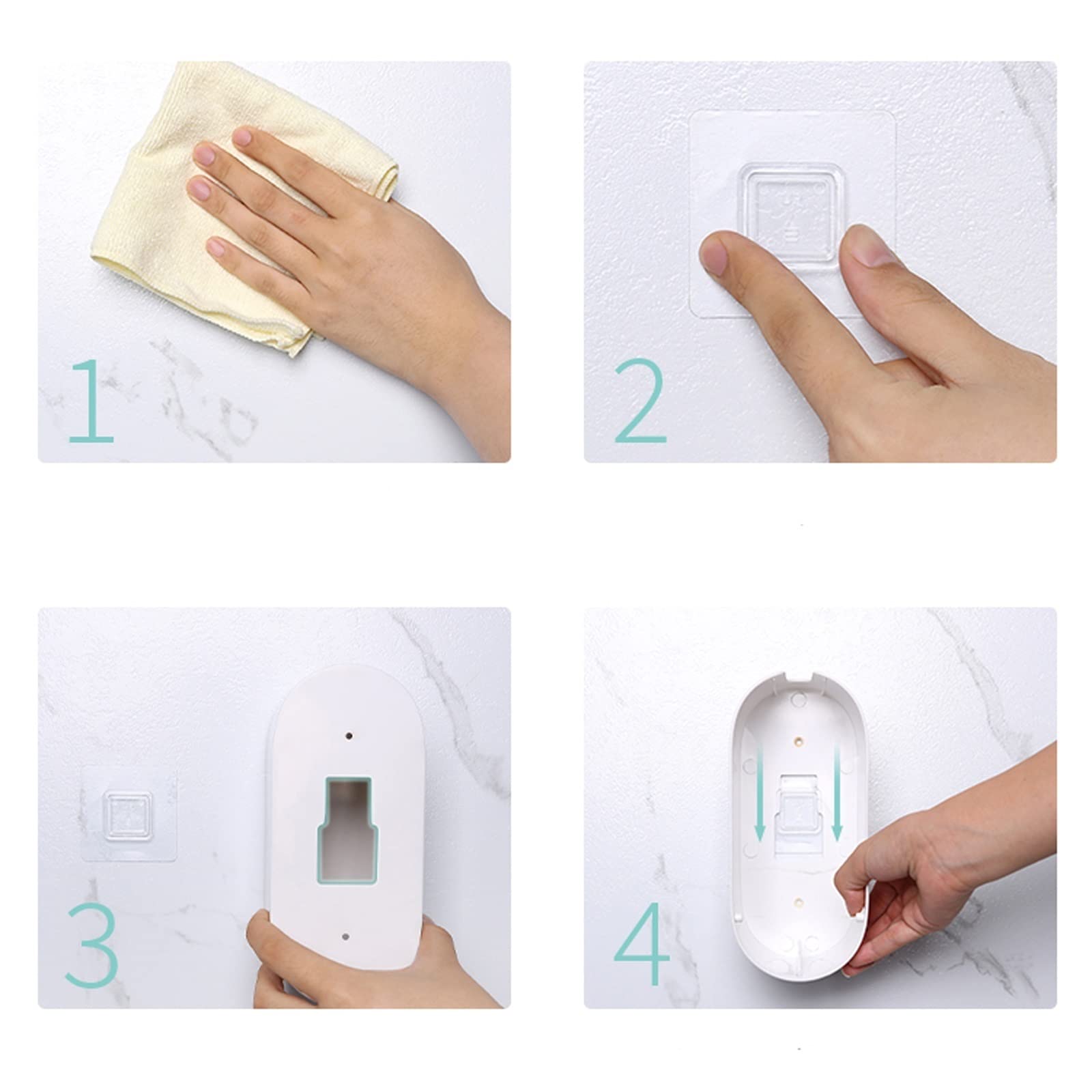 1

2

3

4