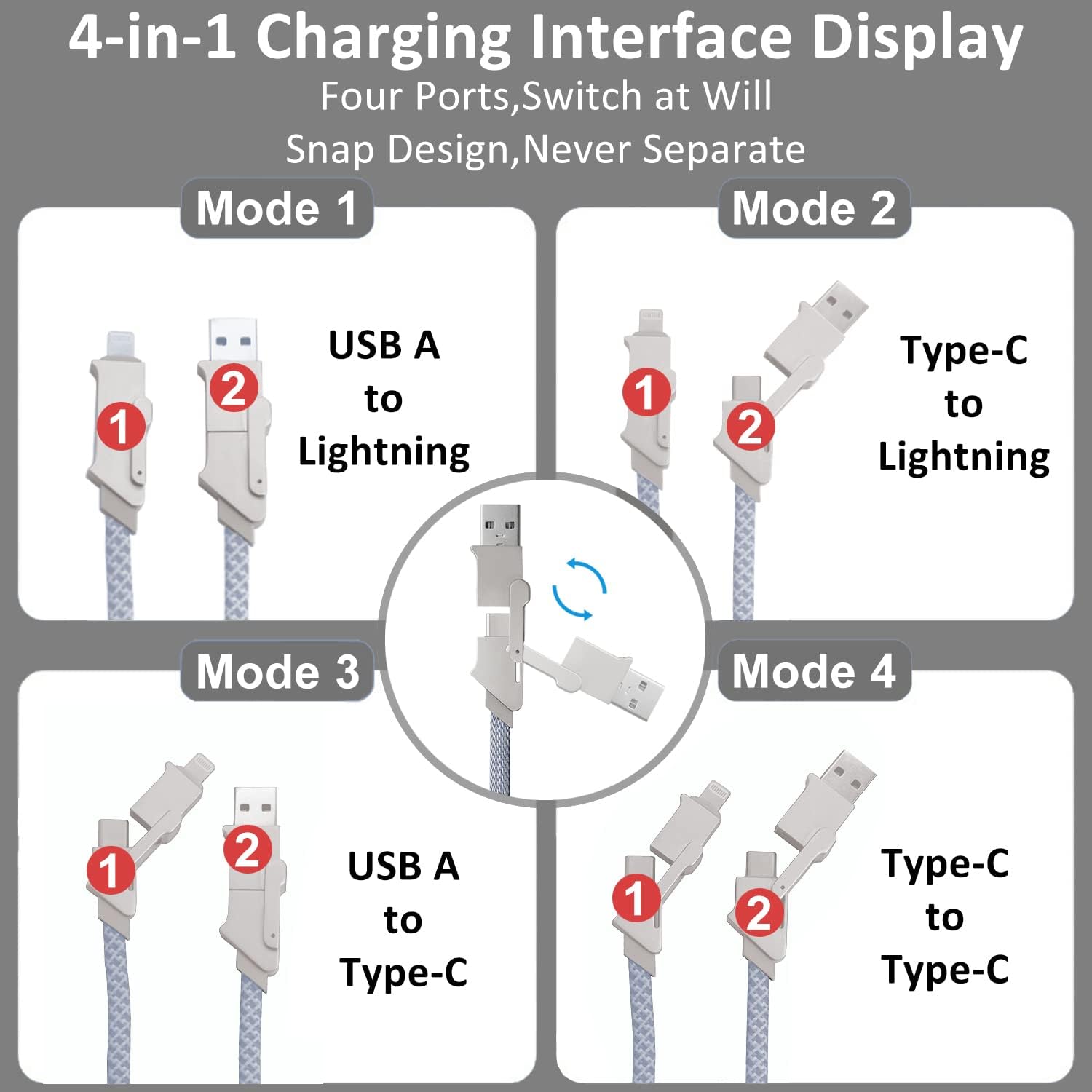 4-in-1 Charging Interface Display

Four Ports,Switch at Will

Snap Design,Never Separate

Mode 1

1

2

USB A to Lightning

Mode 2

1

2

Type-C to Lightning

Mode 3

1

2

USB A to Type-C

Mode 4

1

2

Type-C to Type-C