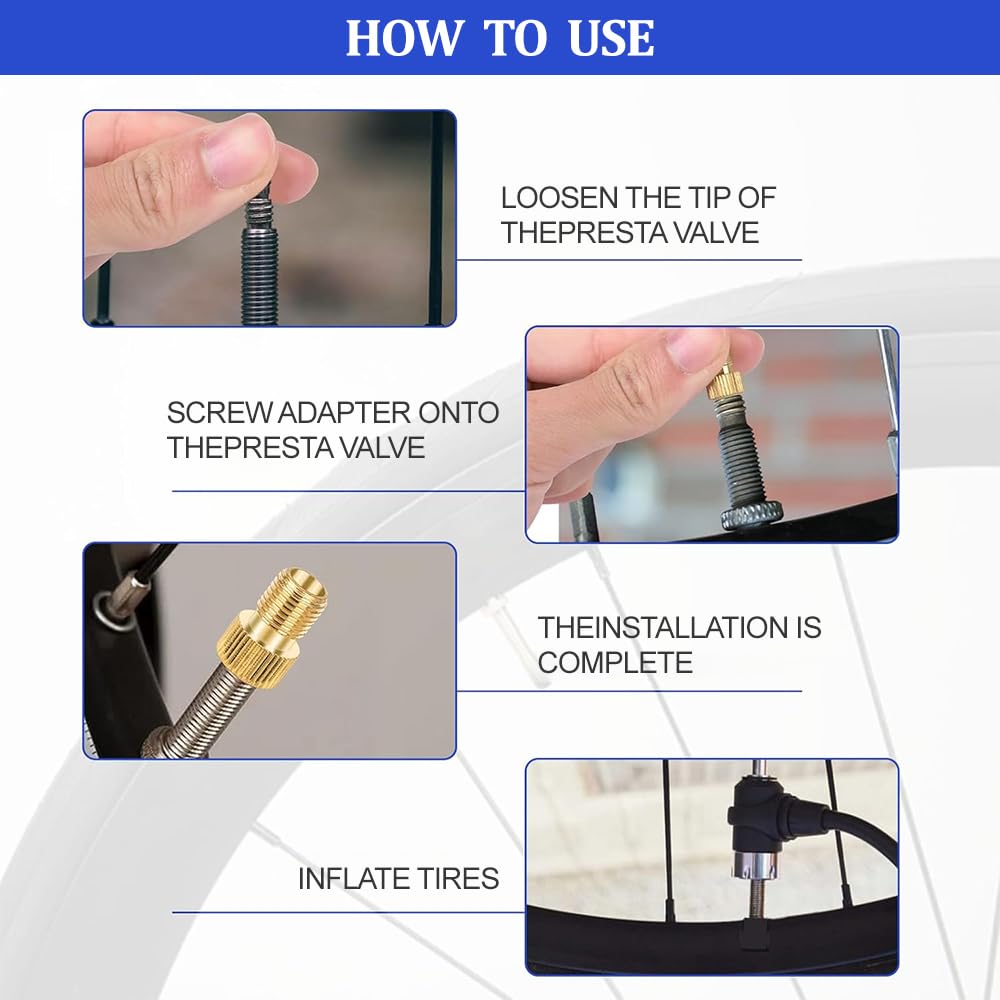 HOW TO USE

LOOSEN THE TIP OF THEPRESTA VALVE

SCREW ADAPTER ONTO THEPRESTA VALVE

THEINSTALLATION IS COMPLETE

INFLATE TIRES