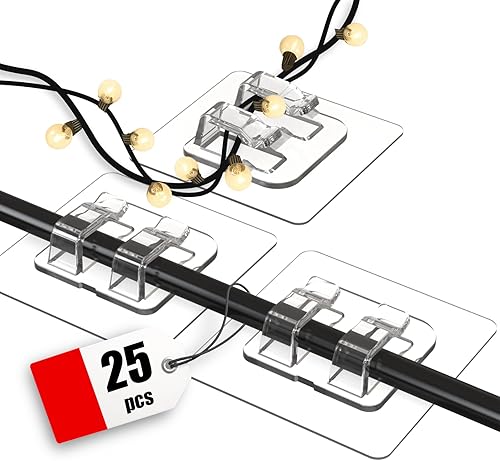 25
pcs