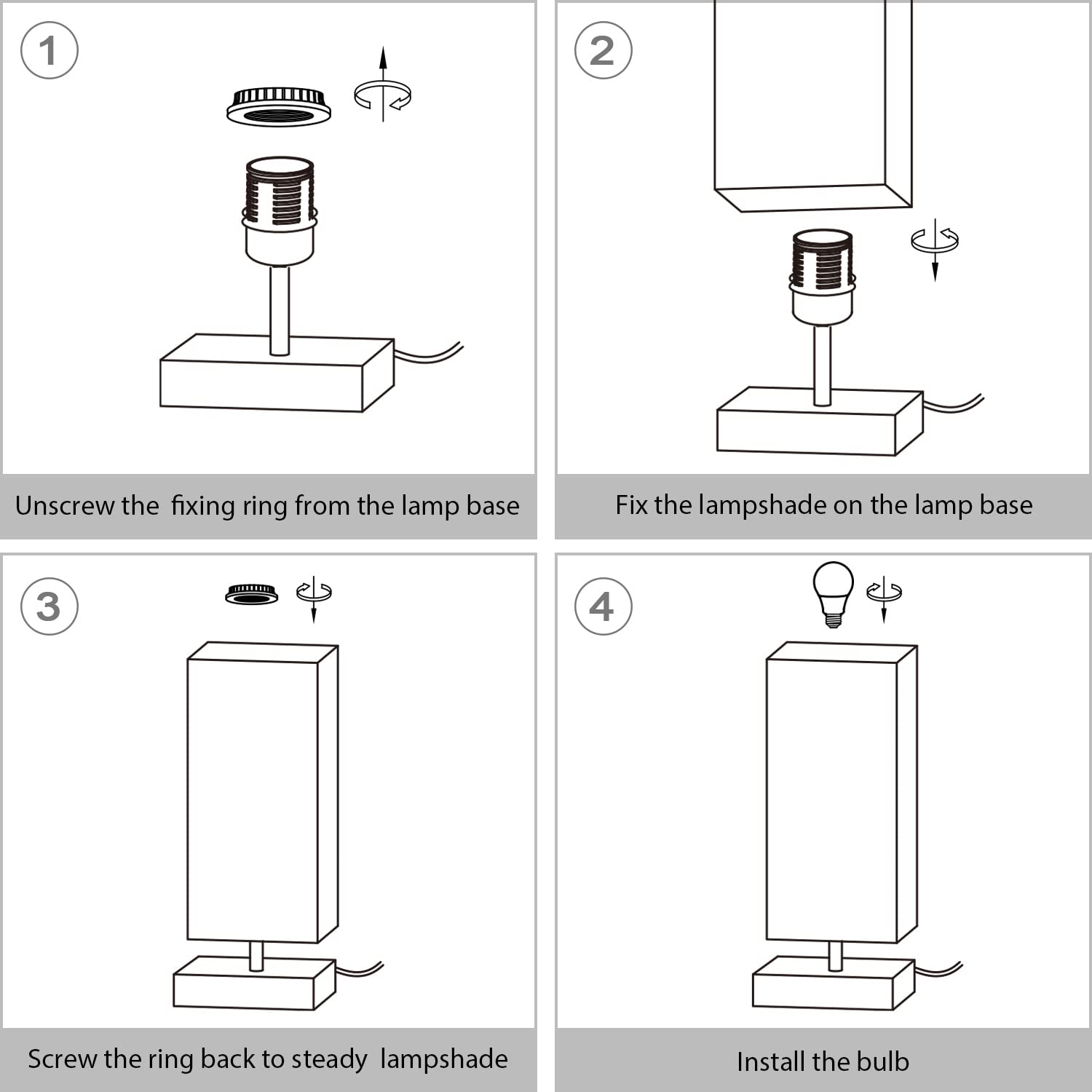 1

Unscrew the fixing ring from the lamp base

2

Fix the lampshade on the lamp base

3

Screw the ring back to steady lampshade

4

Install the bulb