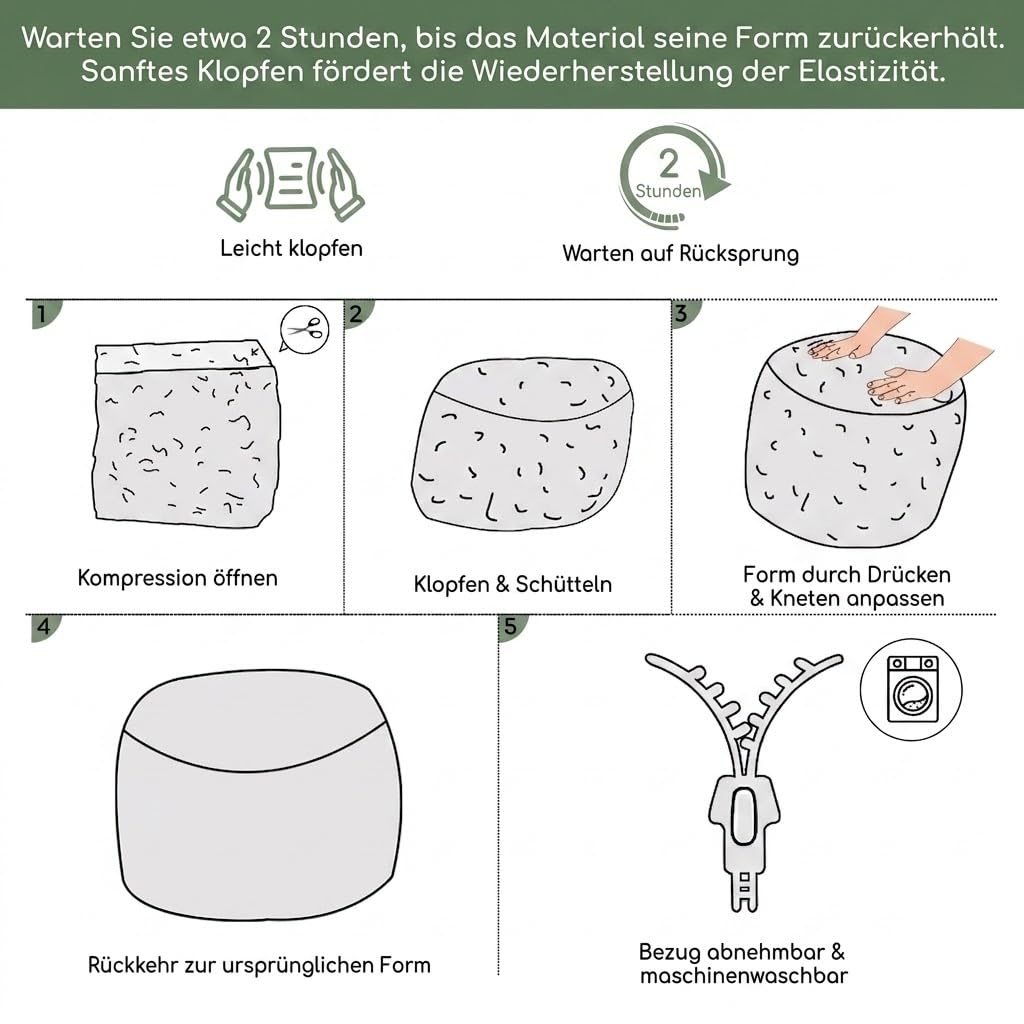 Warten Sie etwa 2 Stunden, bis das Material seine Form zurückerhält. Sanftes Klopfen fördert die Wiederherstellung der Elastizität.

Leicht klopfen

2
Stunden

Warten auf Rücksprung

1

Kompression öffnen

2

Klopfen & Schütteln

3

Form durch Drücken & Kneten anpassen

4

Rückkehr zur ursprünglichen Form

5

Bezug abnehmbar & maschinenwaschbar