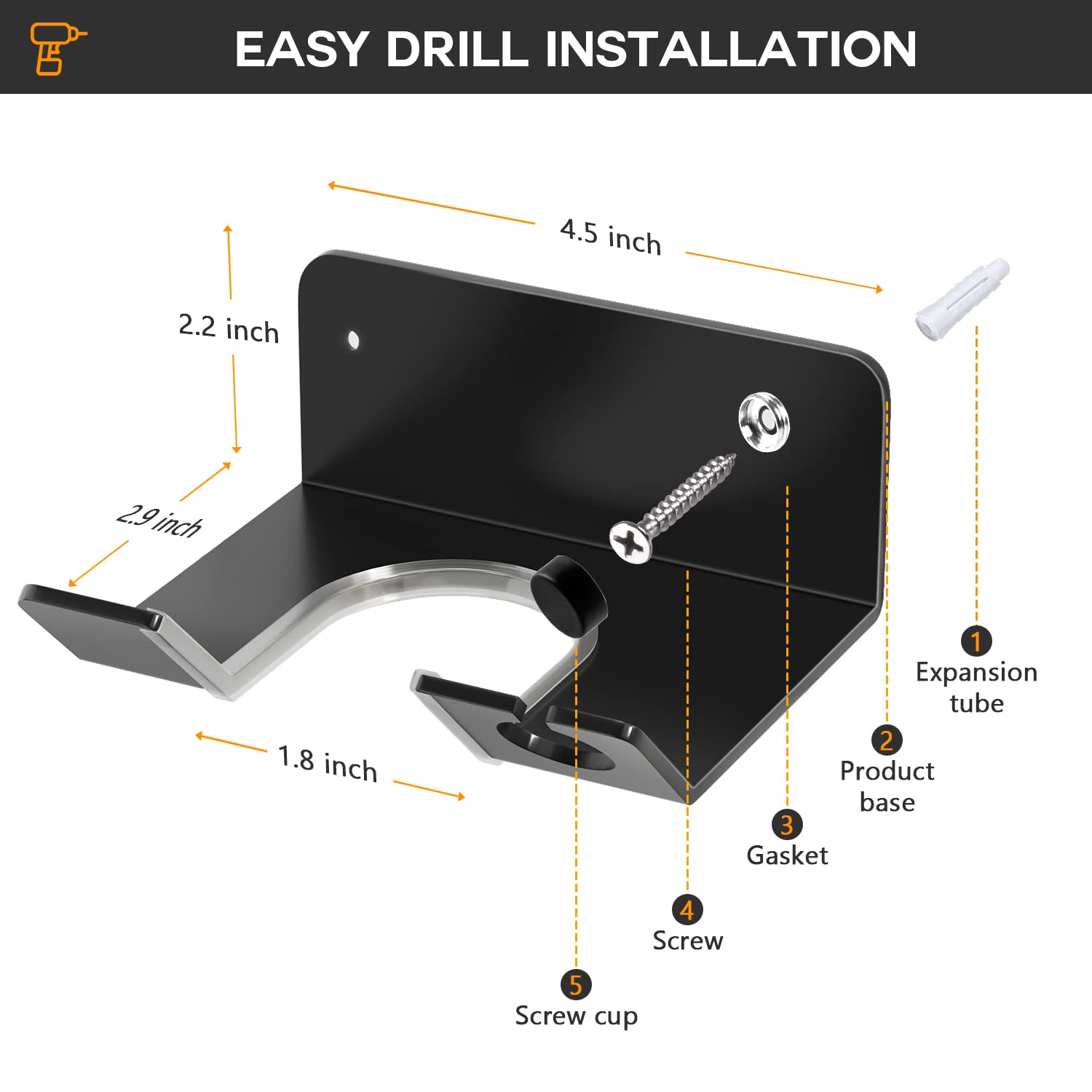 EASY DRILL INSTALLATION

4.5 inch

2.2 inch

2.9 inch

1.8 inch

1
Expansion tube

2
Product base

3
Gasket

4
Screw

5
Screw cup