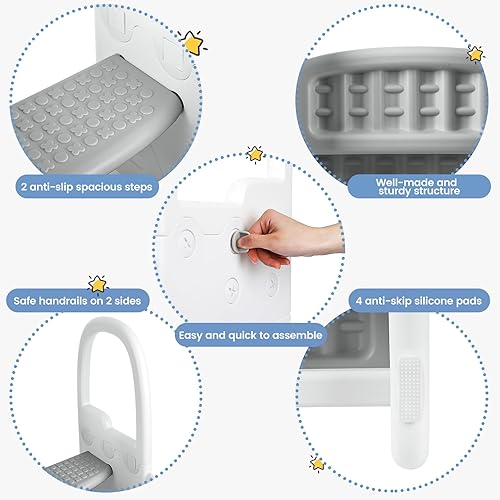 2 anti-slip spacious steps

Well-made and sturdy structure

Safe handrails on 2 sides

Easy and quick to assemble

4 anti-skip silicone pads