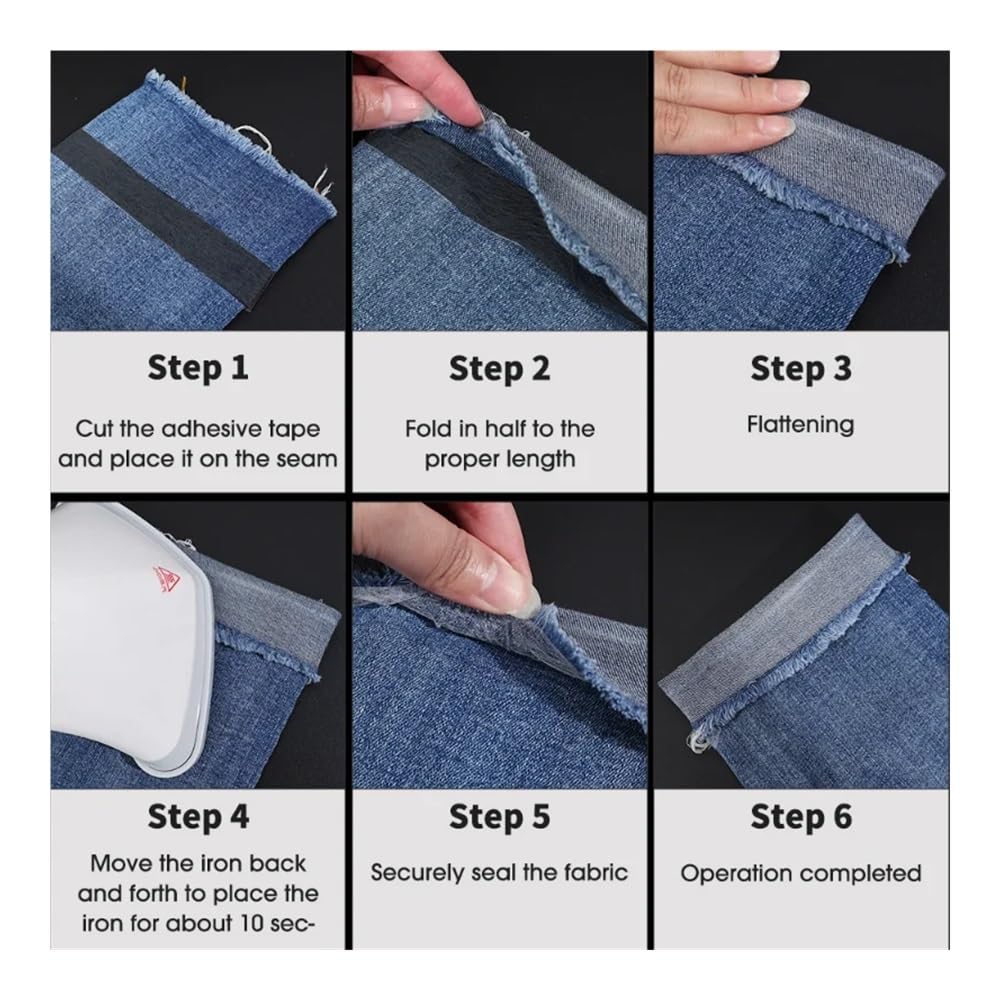 Step 1

Cut the adhesive tape and place it on the seam

Step 2

Fold in half to the proper length

Step 3

Flattening

Step 4

Move the iron back and forth to place the iron for about 10 sec-

Step 5

Securely seal the fabric

Step 6

Operation completed