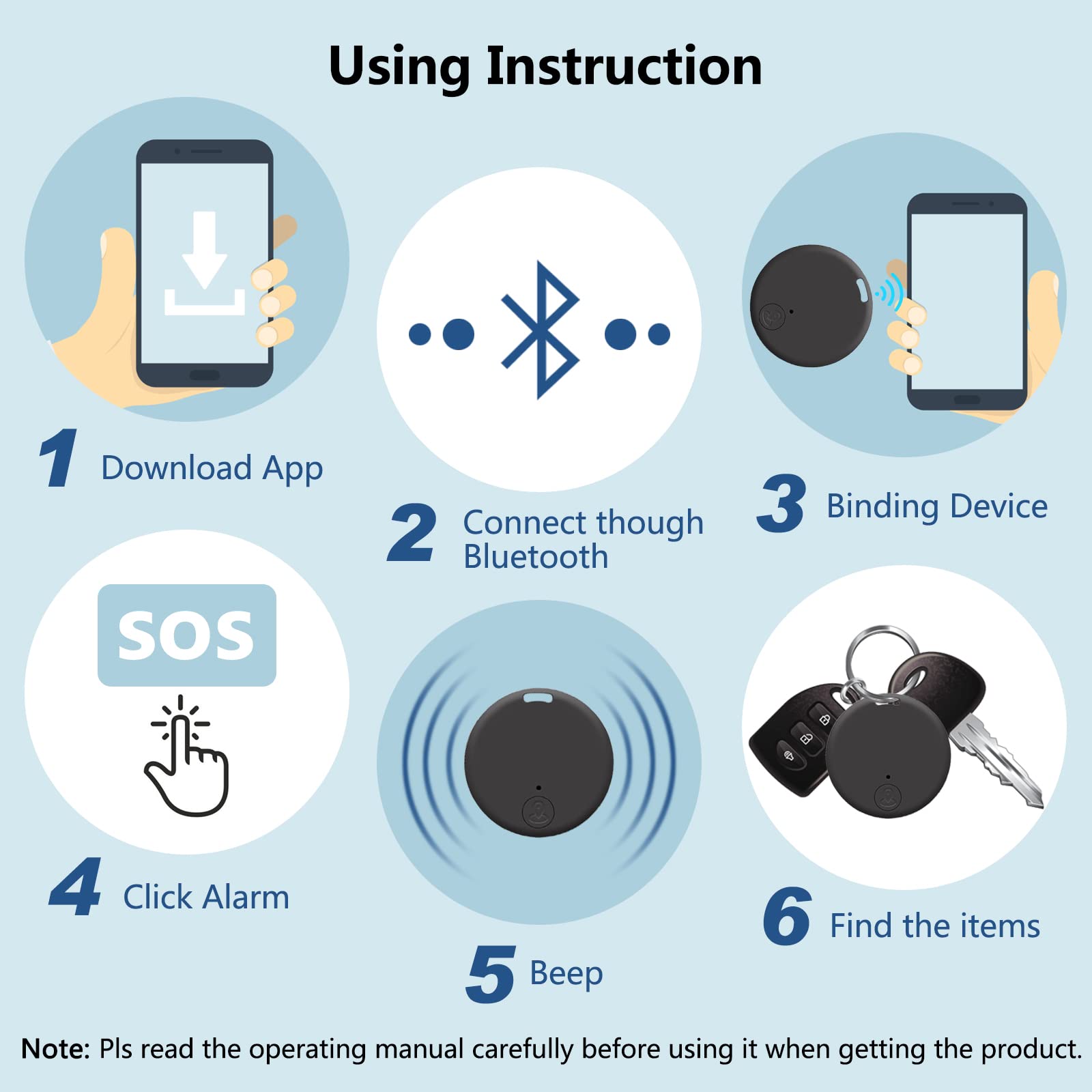 Using Instruction

1 Download App

2 Connect though Bluetooth

3 Binding Device

SOS

4 Click Alarm

5 Beep

6 Find the items

Note: Pls read the operating manual carefully before using it when getting the product.