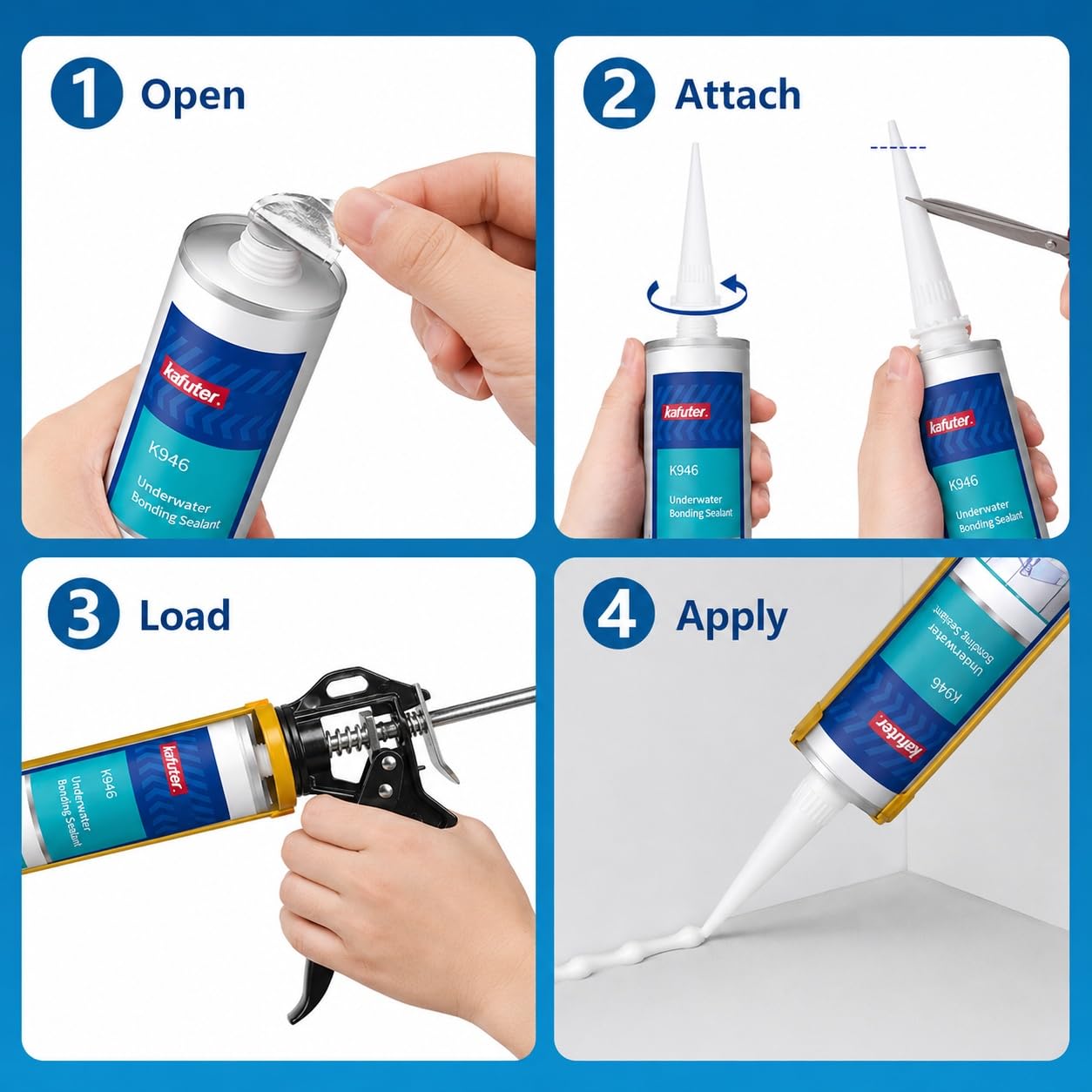 1 Open

kafuter.
K946
Underwater
Bonding Sealant

2 Attach

kafuter.
K946
Underwater
Bonding Sealant

kafuter.
K946
Underwater
Bonding Sealant

3 Load

kafuter.
K946
Underwater
Bonding Sealant

4 Apply

kafuter.
K946
Underwater
Bonding Sealant