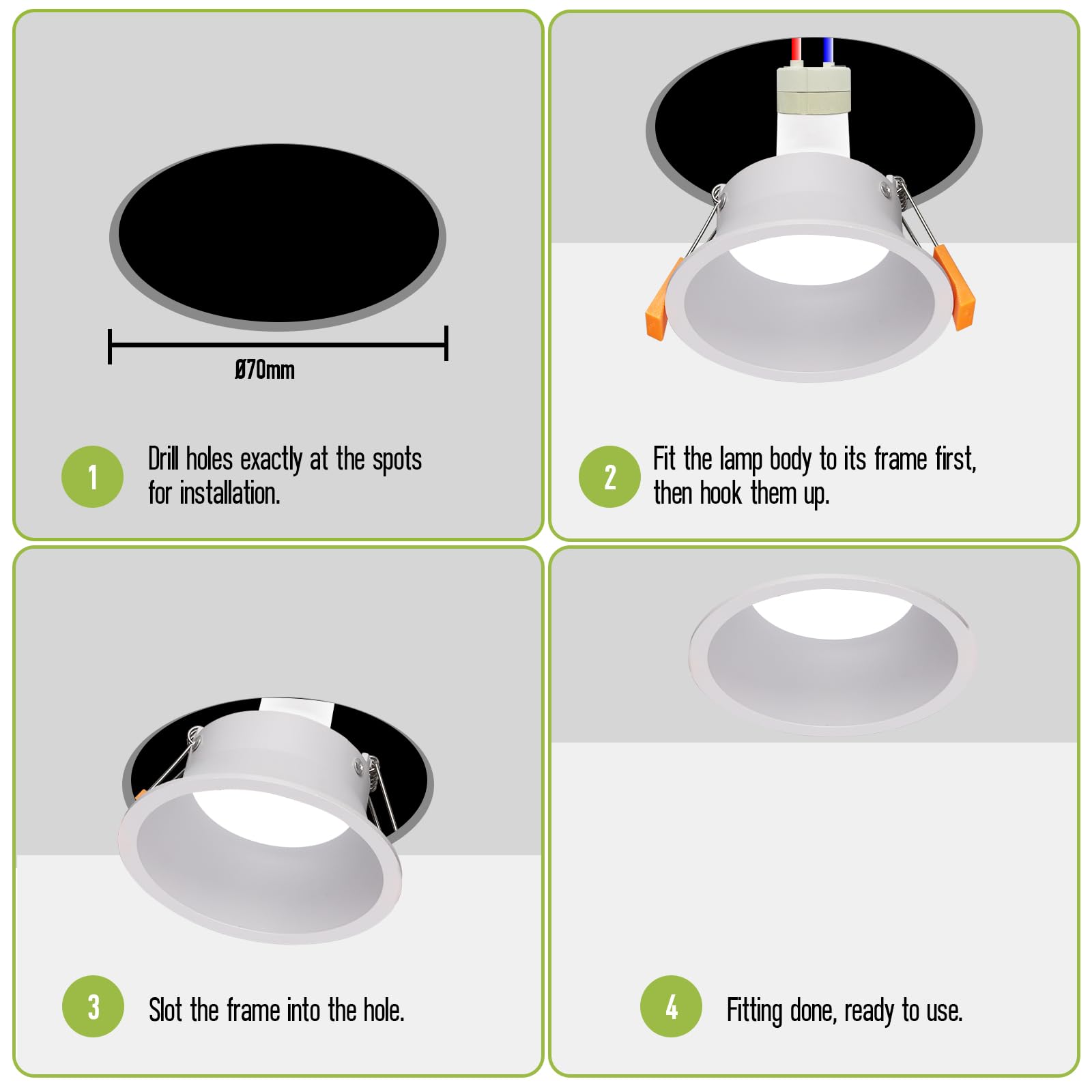 Ø70mm

1 Drill holes exactly at the spots for installation.

2 Fit the lamp body to its frame first, then hook them up.

3 Slot the frame into the hole.

4 Fitting done, ready to use.