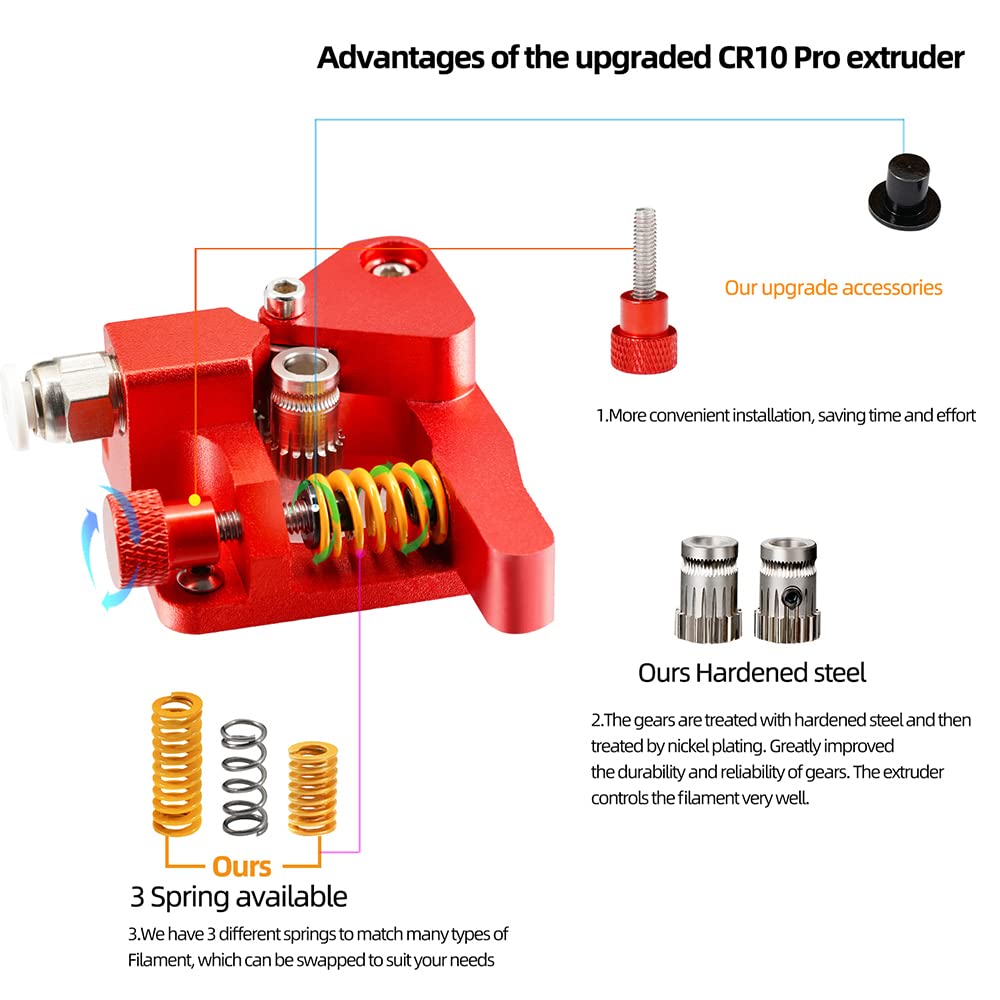 Advantages of the upgraded CR10 Pro extruder

Our upgrade accessories

1.More convenient installation, saving time and effort

Ours Hardened steel

2.The gears are treated with hardened steel and then treated by nickel plating. Greatly improved the durability and reliability of gears. The extruder controls the filament very well.

Ours

3 Spring available

3.We have 3 different springs to match many types of Filament, which can be swapped to suit your needs