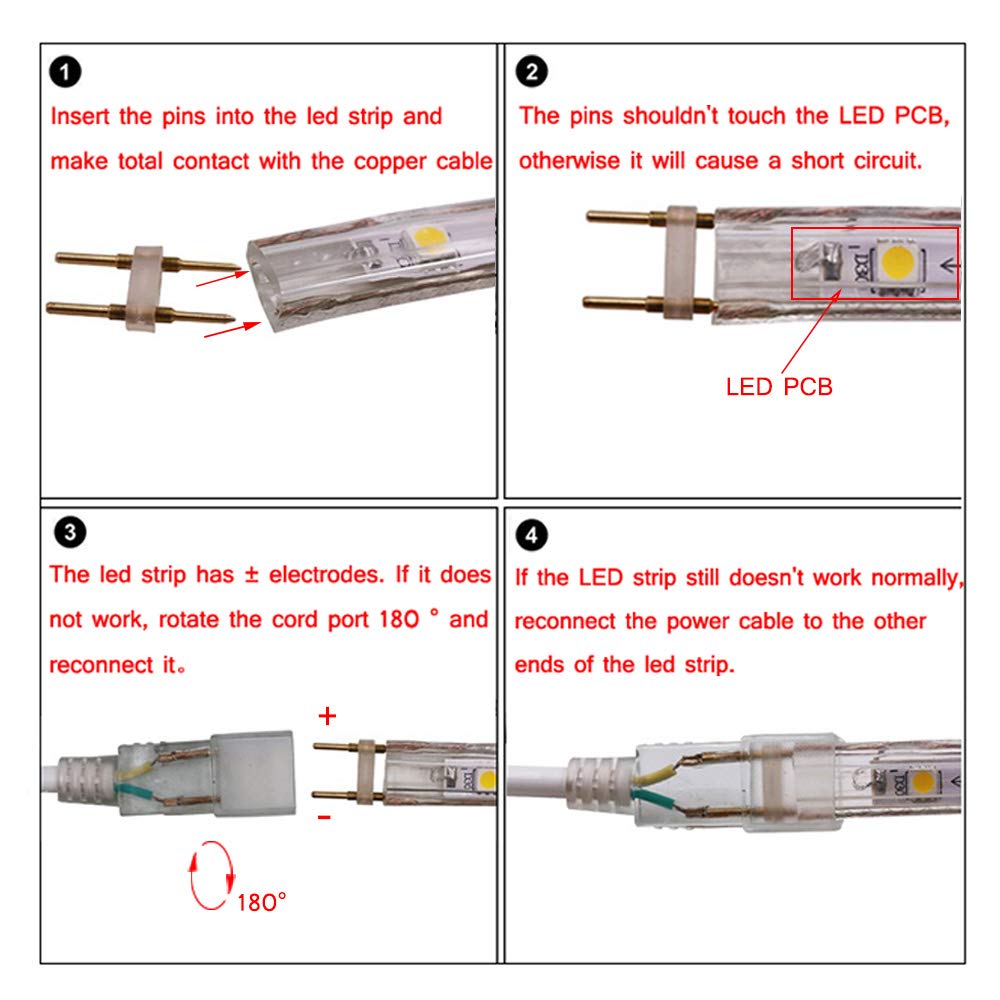 1
Insert the pins into the led strip and make total contact with the copper cable

2
The pins shouldn't touch the LED PCB, otherwise it will cause a short circuit.

LED PCB

3
The led strip has ± electrodes. If it does not work, rotate the cord port 180 ° and reconnect it。

+

-

180°

4
If the LED strip still doesn't work normally, reconnect the power cable to the other ends of the led strip.