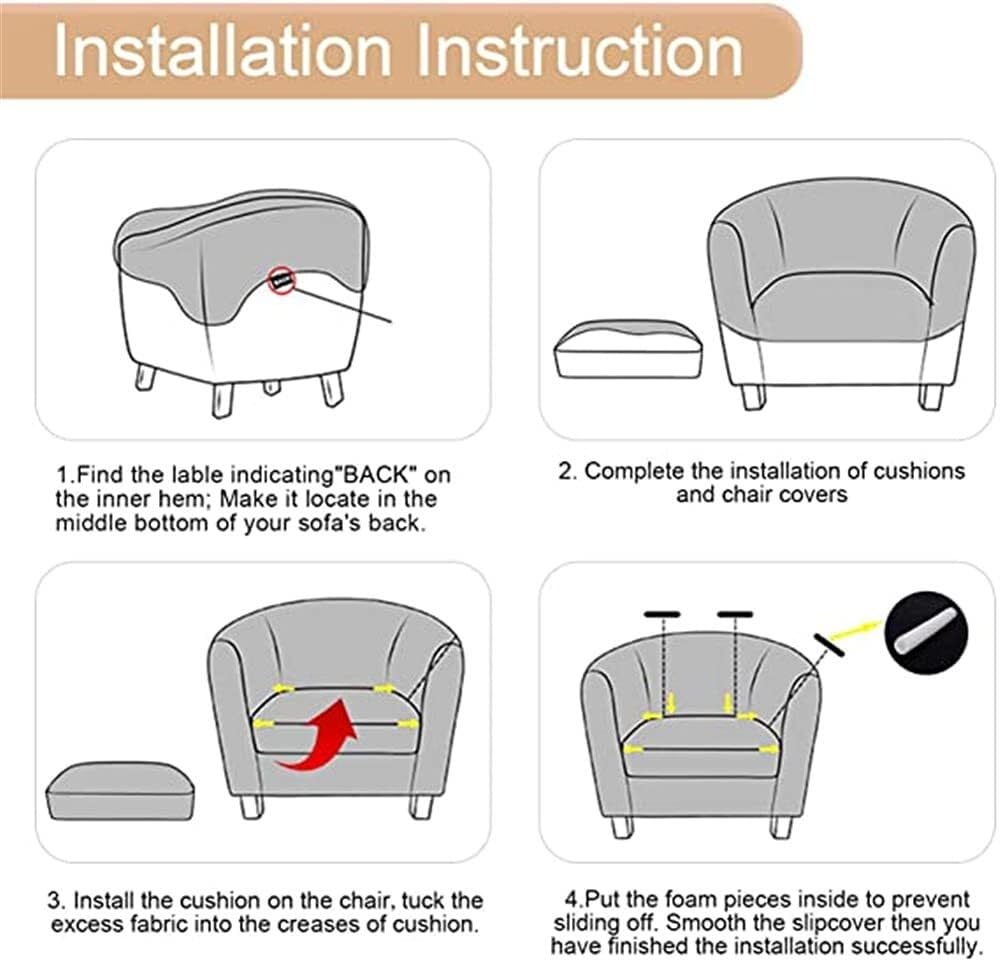 Installation Instruction

1.Find the lable indicating"BACK" on the inner hem; Make it locate in the middle bottom of your sofa's back.

2. Complete the installation of cushions and chair covers

3. Install the cushion on the chair, tuck the excess fabric into the creases of cushion.

4.Put the foam pieces inside to prevent sliding off. Smooth the slipcover then you have finished the installation successfully.