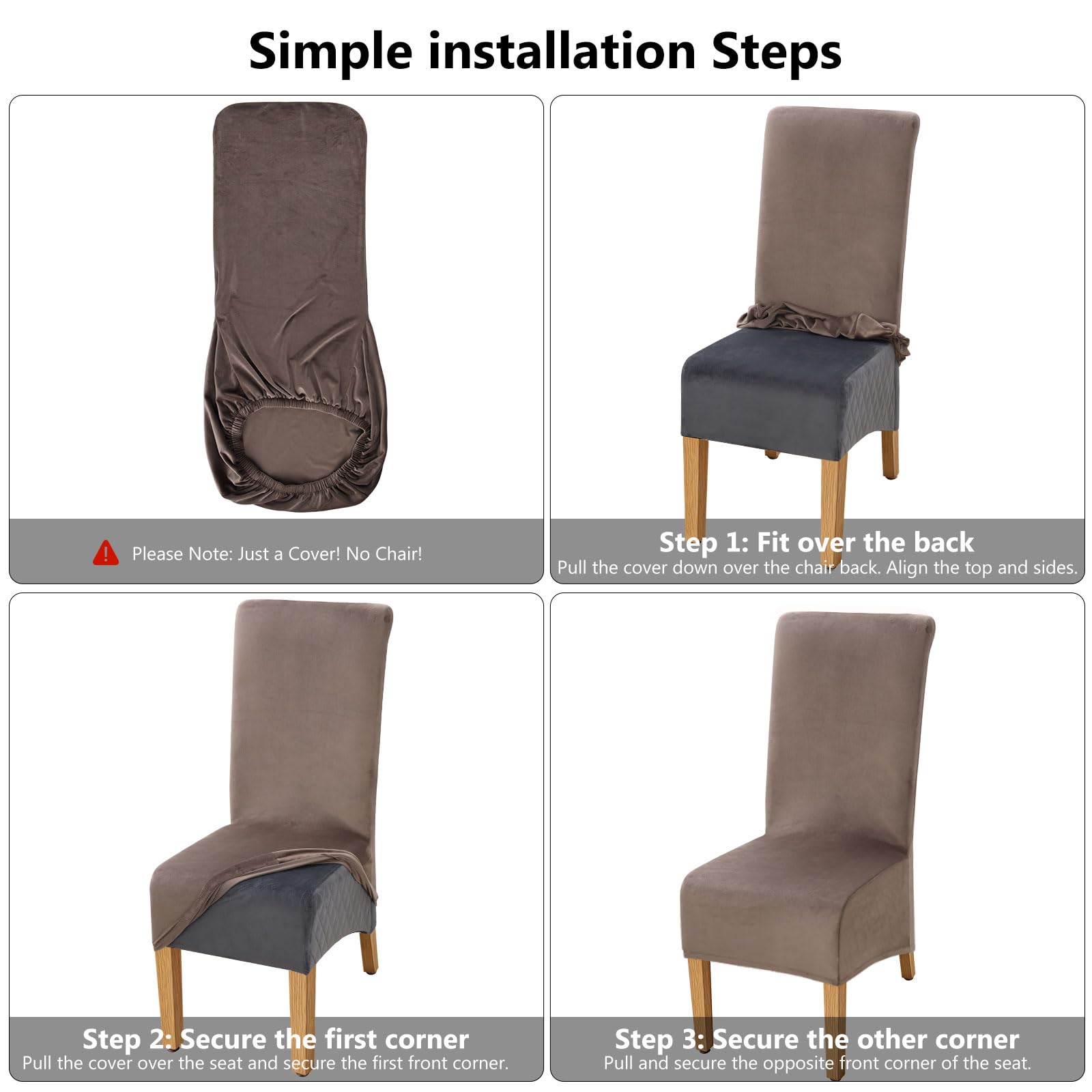 Simple installation Steps

Please Note: Just a Cover! No Chair!

Step 1: Fit over the back
Pull the cover down over the chair back. Align the top and sides.

Step 2: Secure the first corner
Pull the cover over the seat and secure the first front corner.

Step 3: Secure the other corner
Pull and secure the opposite front corner of the seat.