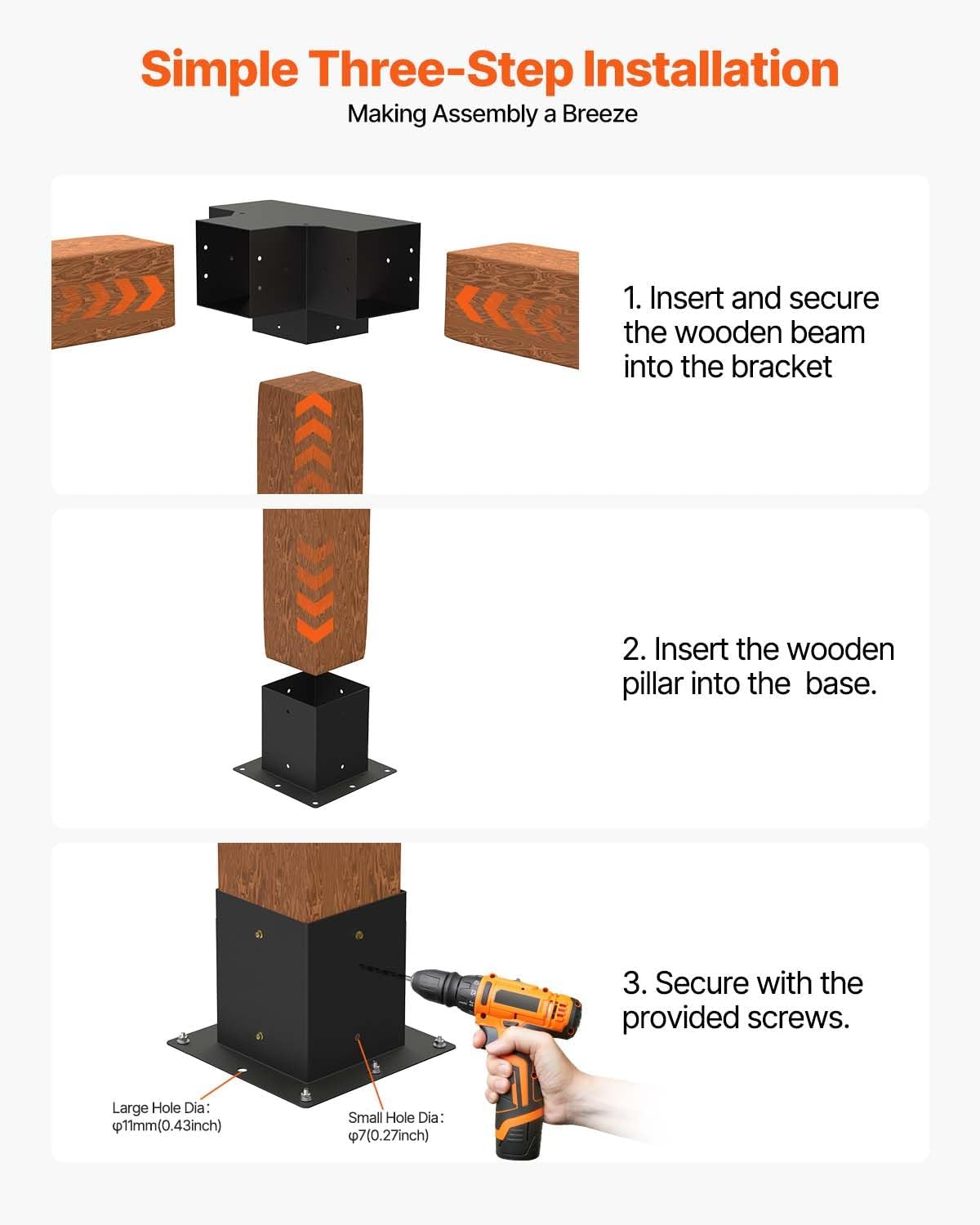 Simple Three-Step Installation
Making Assembly a Breeze

1. Insert and secure the wooden beam into the bracket

2. Insert the wooden pillar into the  base.

3. Secure with the provided screws.

Large Hole Dia：
φ11mm(0.43inch)

Small Hole Dia：
φ7(0.27inch)