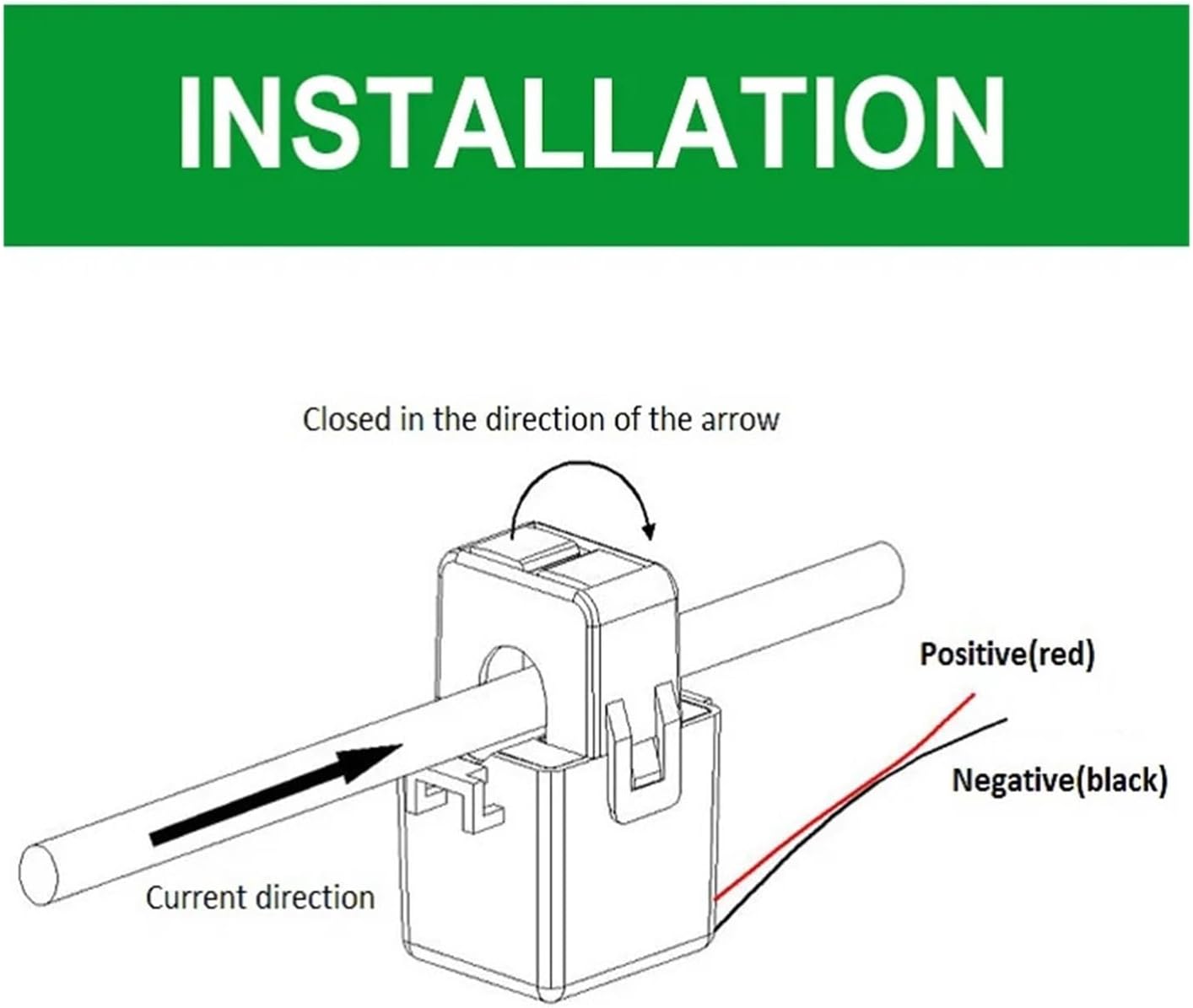 INSTALLATION

Closed in the direction of the arrow

Positive(red)

Negative(black)

Current direction