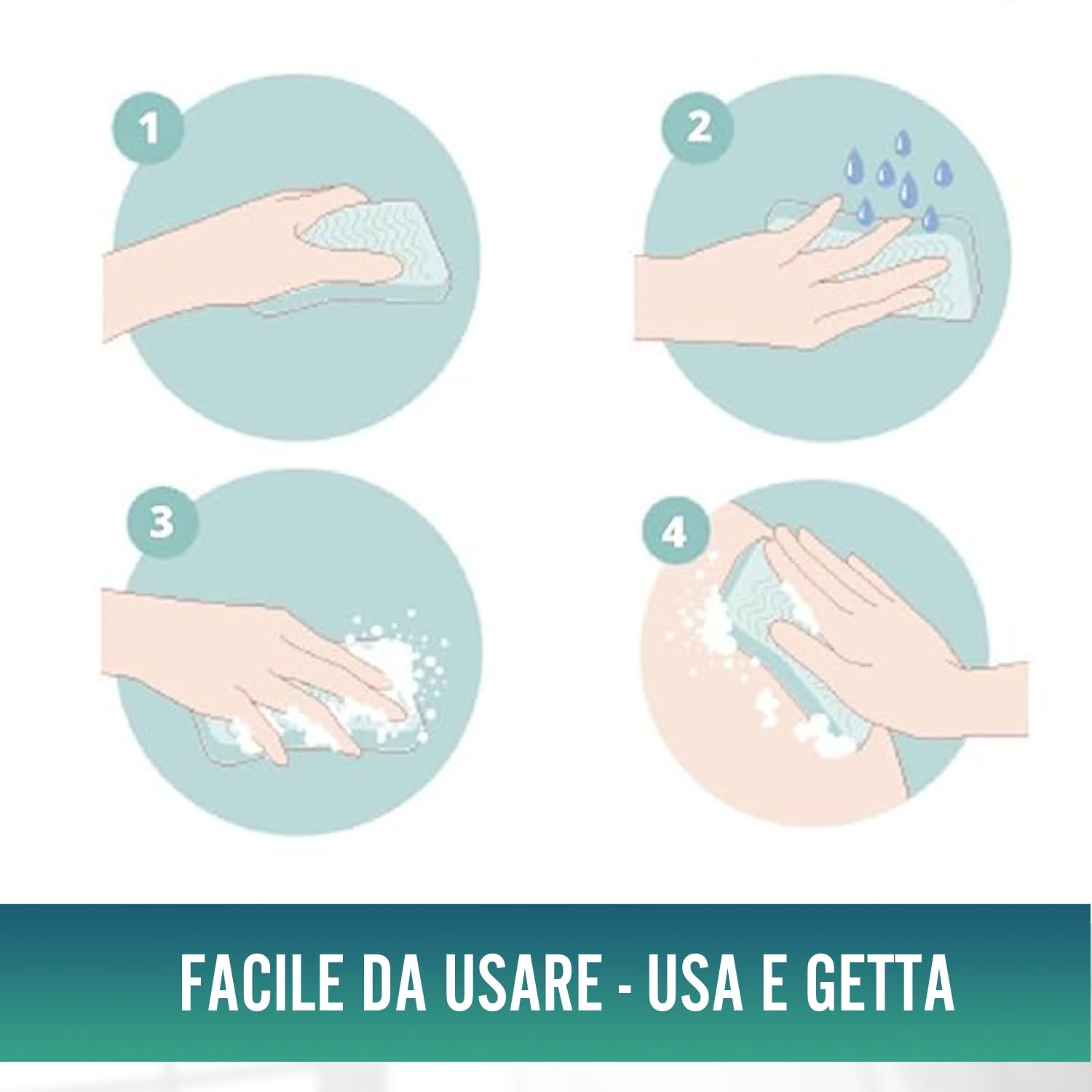 1

2

3

4

FACILE DA USARE - USA E GETTA