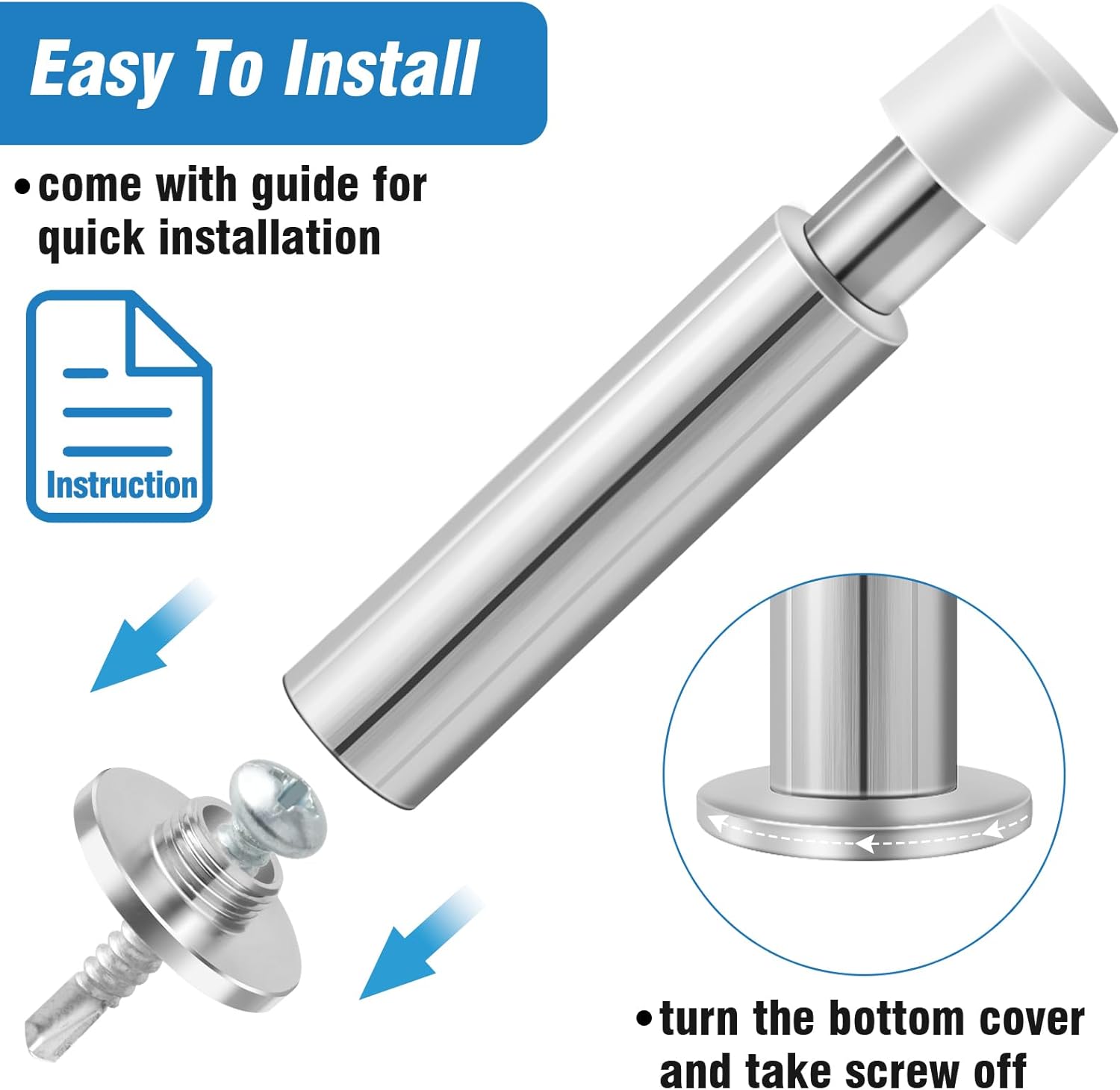 Easy To Install

• come with guide for quick installation

Instruction

• turn the bottom cover and take screw off