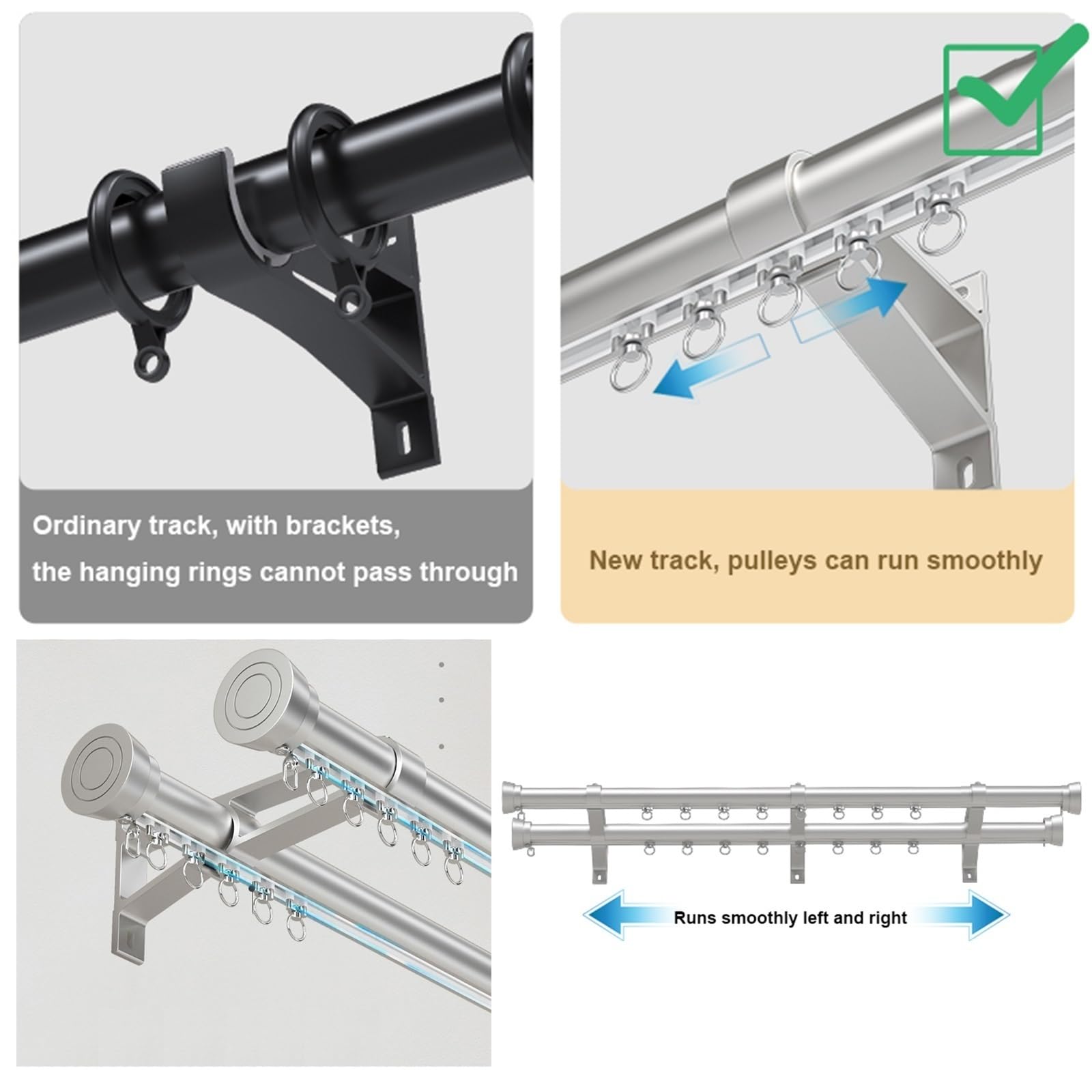 Ordinary track, with brackets,
the hanging rings cannot pass through

New track, pulleys can run smoothly

Runs smoothly left and right