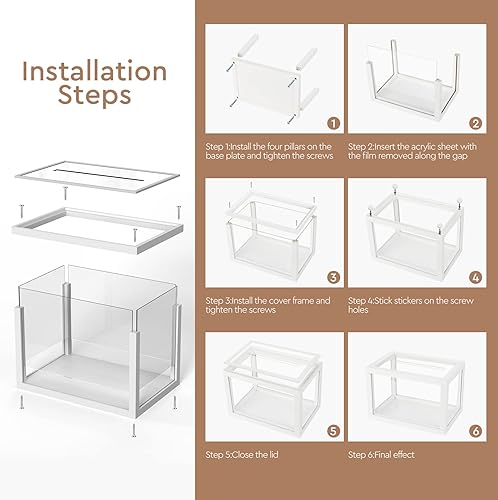 Installation Steps

1

Step 1:Install the four pillars on the base plate and tighten the screws

2

Step 2:Insert the acrylic sheet with the film removed along the gap

3

Step 3:Install the cover frame and tighten the screws

4

Step 4:Stick stickers on the screw holes

5

Step 5:Close the lid

6

Step 6:Final effect