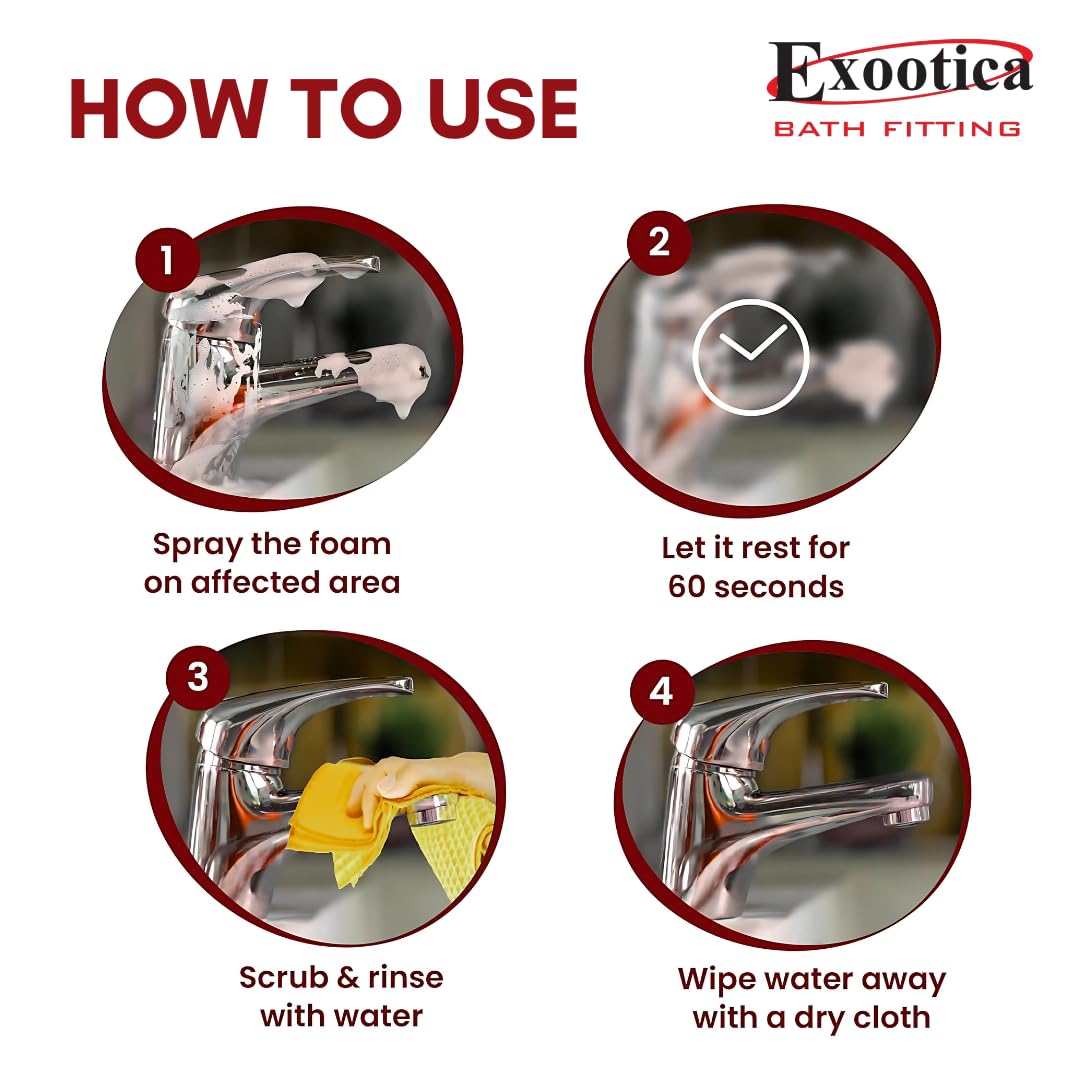 HOW TO USE

Exootica
BATH FITTING

1

Spray the foam on affected area

2

Let it rest for 60 seconds

3

Scrub & rinse with water

4

Wipe water away with a dry cloth