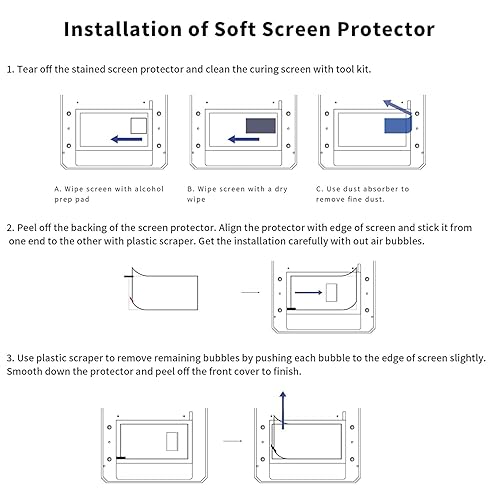 Installation of Soft Screen Protector

1. Tear off the stained screen protector and clean the curing screen with tool kit.

A. Wipe screen with alcohol prep pad

B. Wipe screen with a dry wipe

C. Use dust absorber to remove fine dust.

2. Peel off the backing of the screen protector. Align the protector with edge of screen and stick it from one end to the other with plastic scraper. Get the installation carefully with out air bubbles.

3. Use plastic scraper to remove remaining bubbles by pushing each bubble to the edge of screen slightly. Smooth down the protector and peel off the front cover to finish.