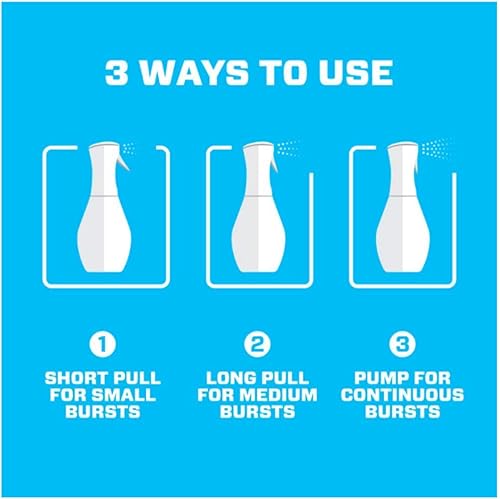 3 WAYS TO USE

1
SHORT PULL FOR SMALL BURSTS

2
LONG PULL FOR MEDIUM BURSTS

3
PUMP FOR CONTINUOUS BURSTS