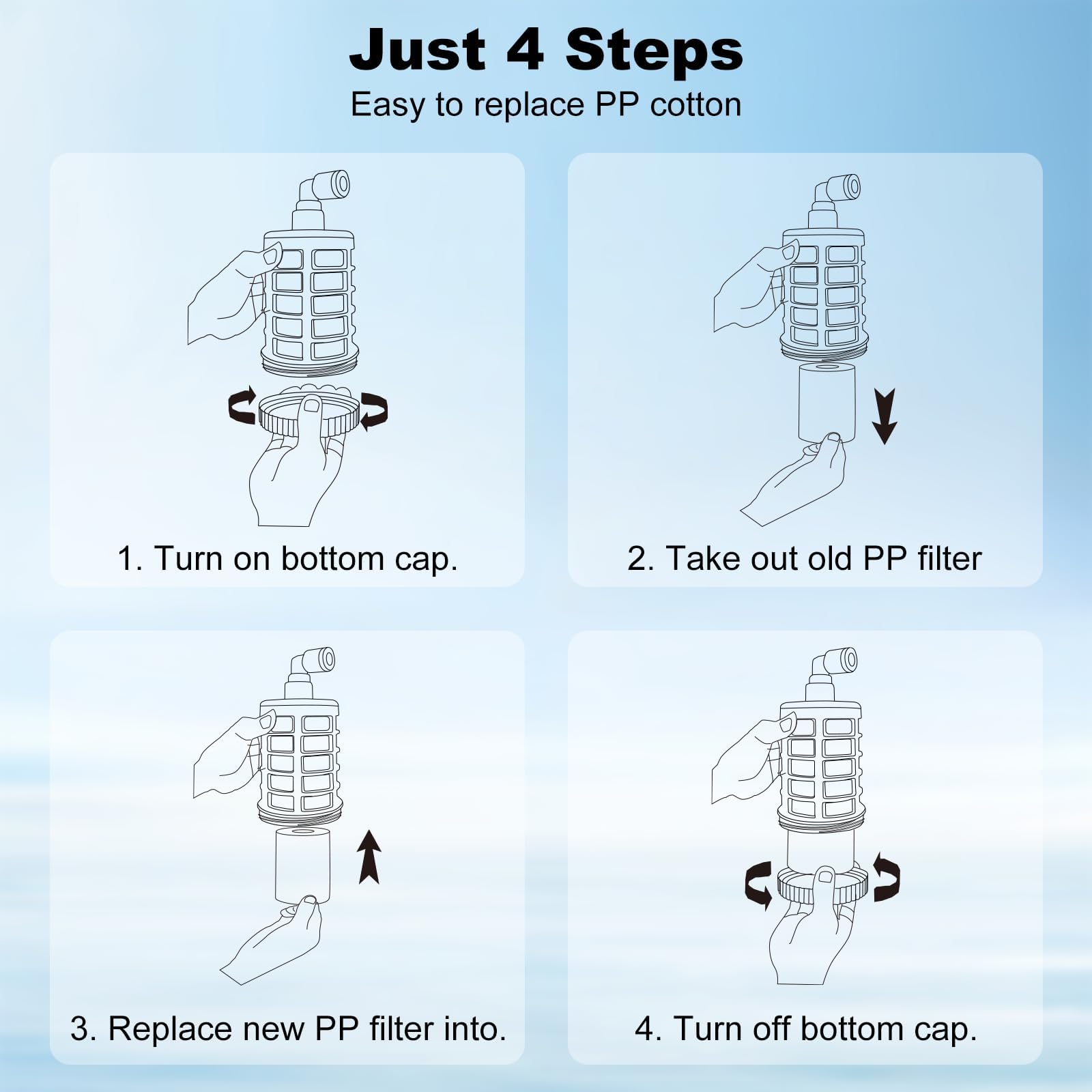 Just 4 Steps

Easy to replace PP cotton

1. Turn on bottom cap.

2. Take out old PP filter

3. Replace new PP filter into.

4. Turn off bottom cap.