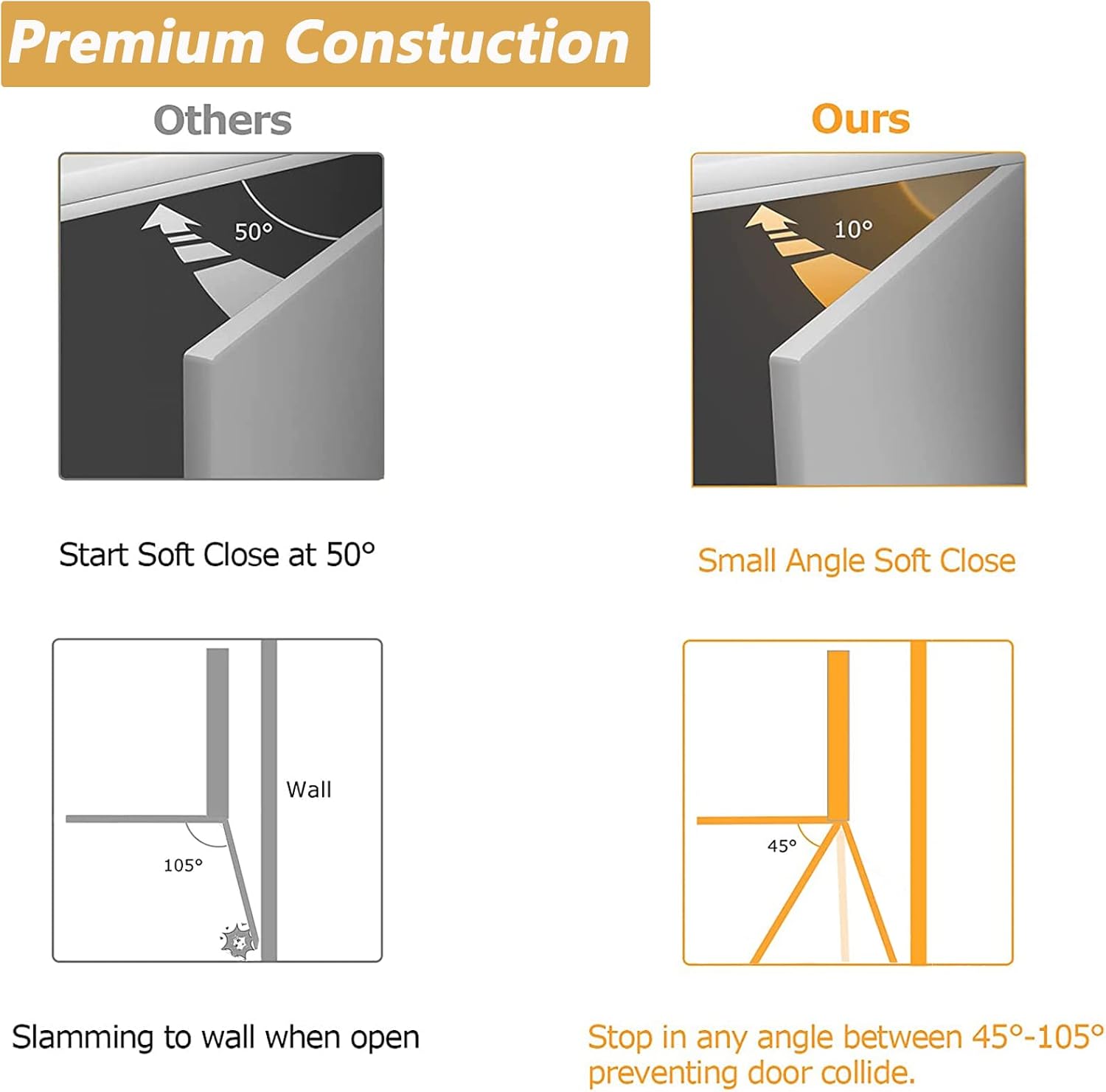 Premium Constuction

Others

50°

Start Soft Close at 50°

Wall

105°

Slamming to wall when open

Ours

10°

Small Angle Soft Close

45°

Stop in any angle between 45°-105° preventing door collide.