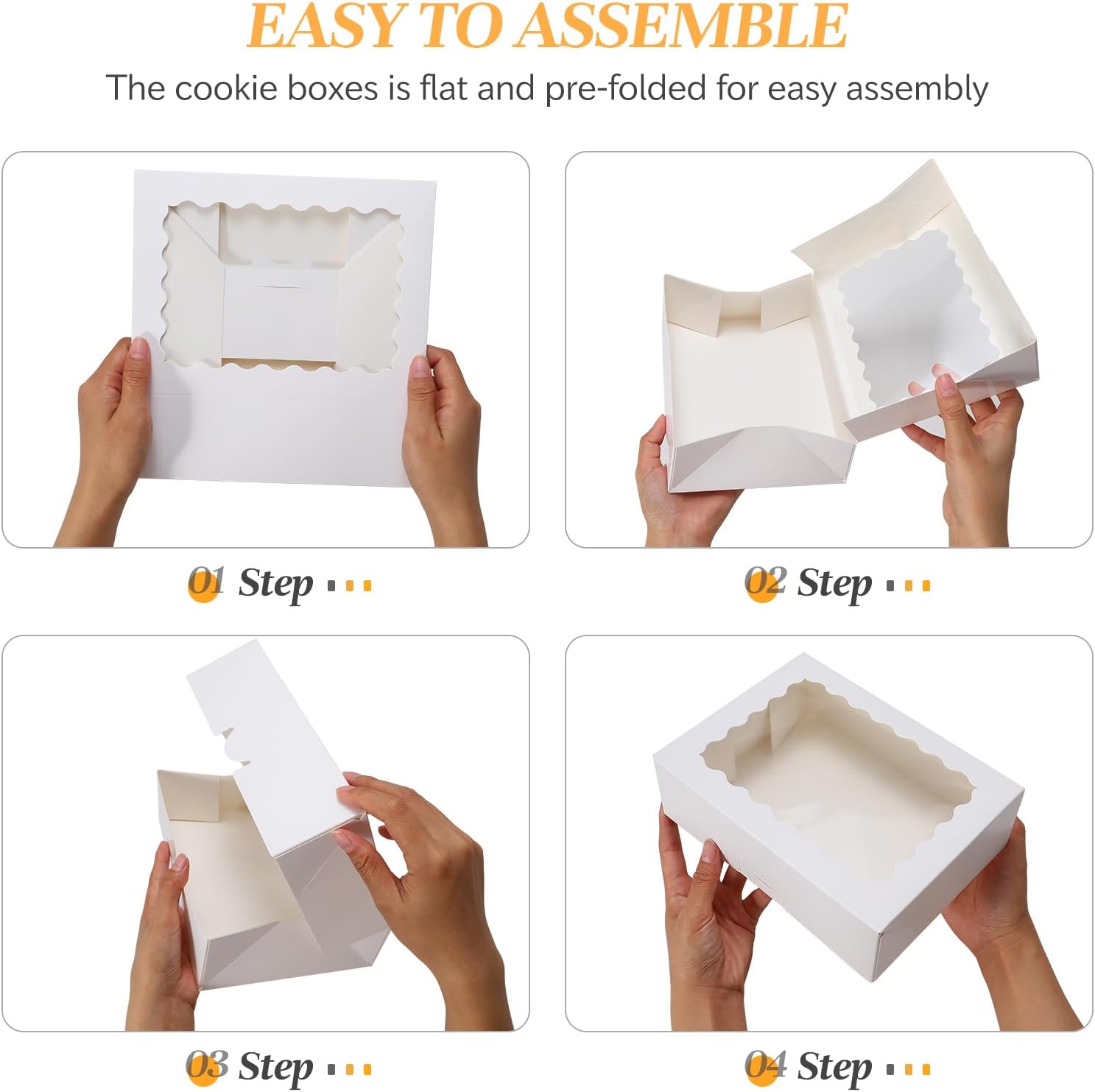 EASY TO ASSEMBLE

The cookie boxes is flat and pre-folded for easy assembly

01 Step

02 Step

03 Step

04 Step