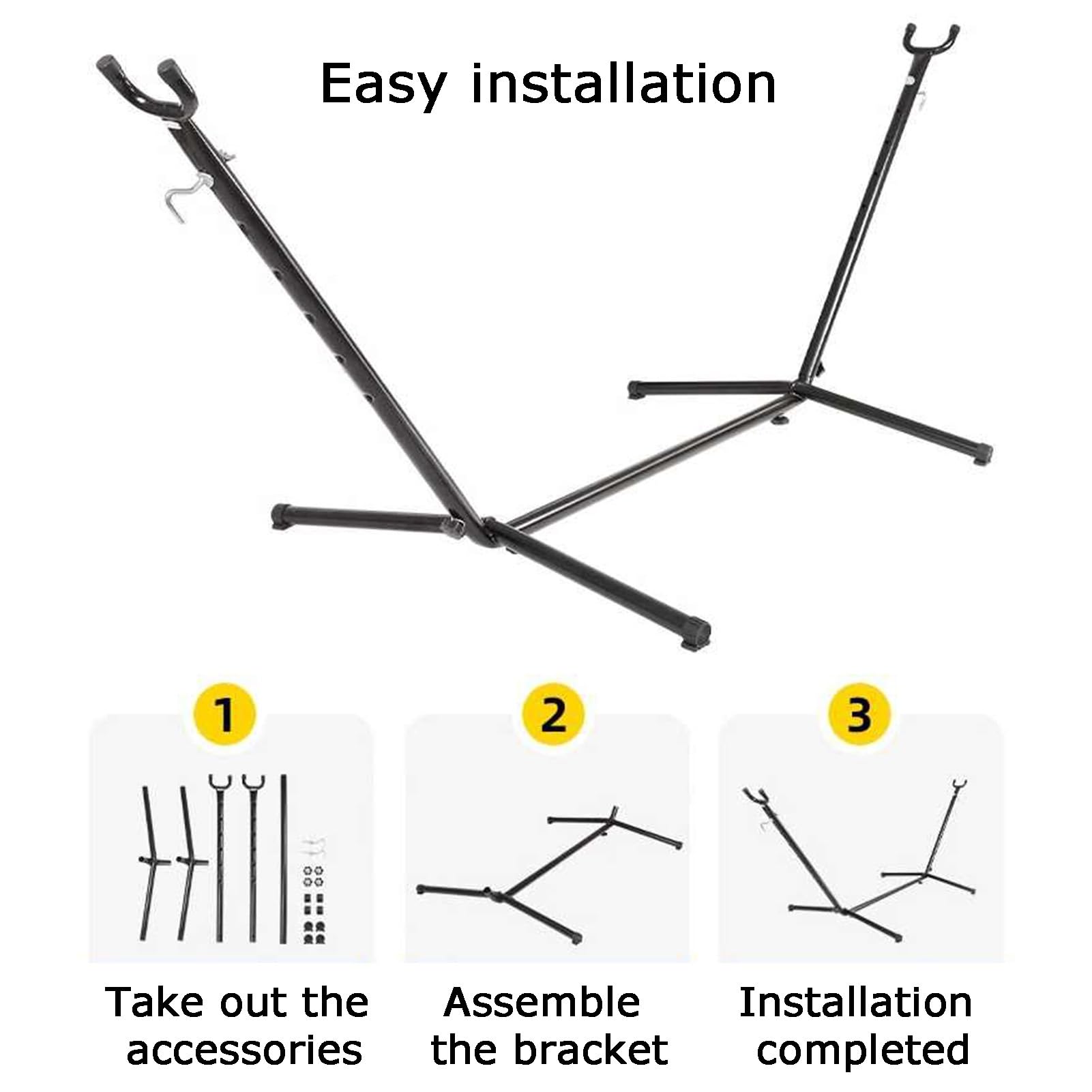 Easy installation

1

Take out the accessories

2

Assemble the bracket

3

Installation completed