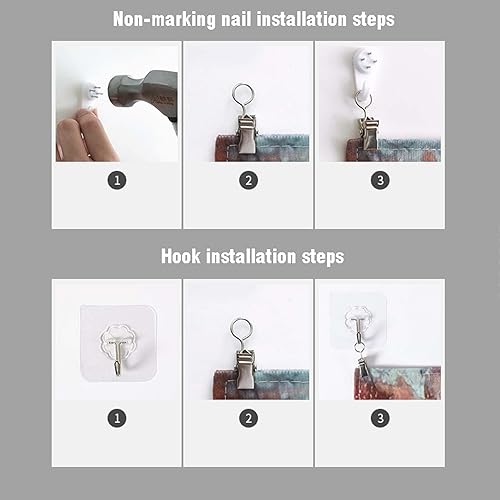 Non-marking nail installation steps

1

2

3

Hook installation steps

1

2

3