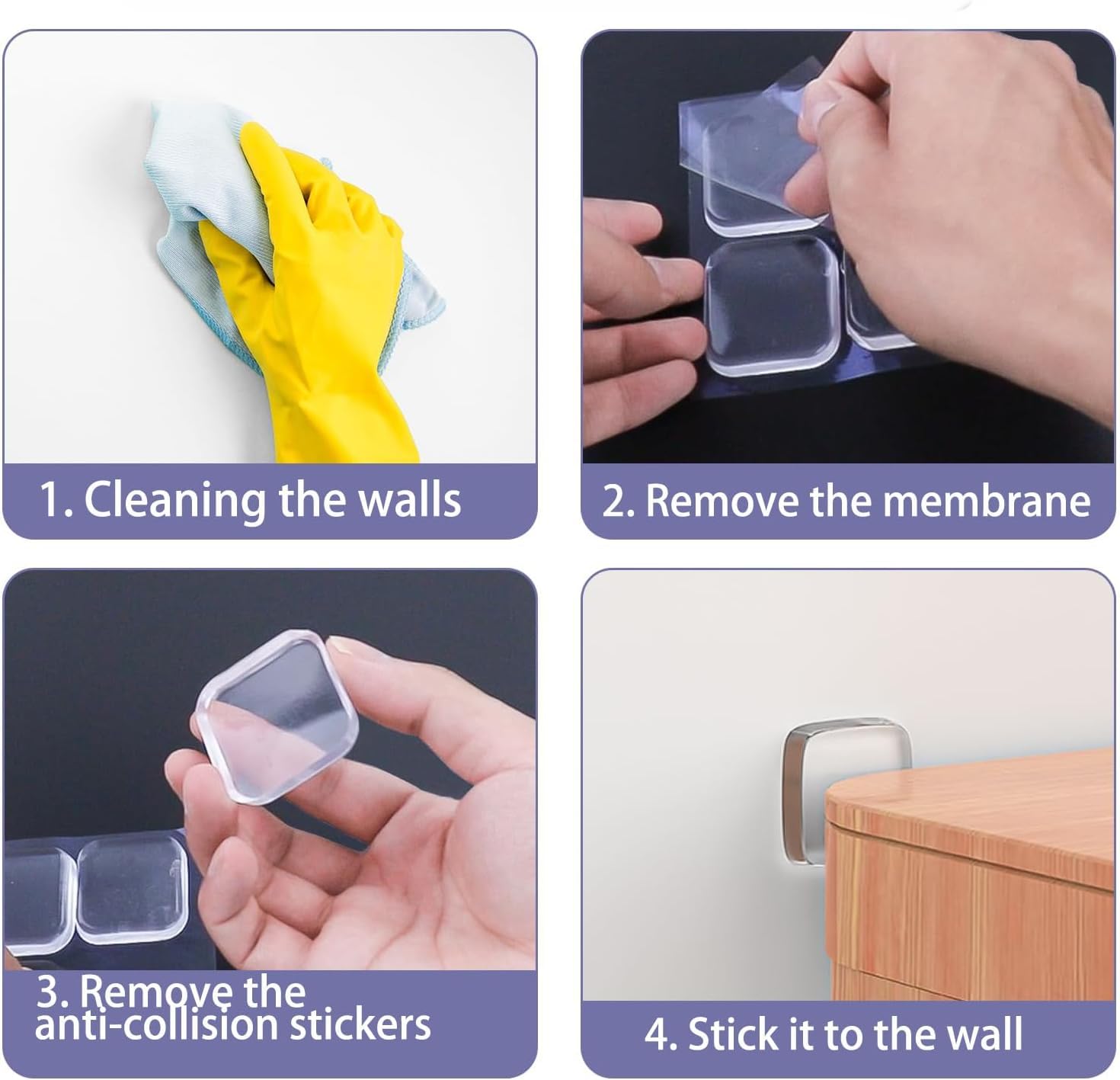 1. Cleaning the walls

2. Remove the membrane

3. Remove the anti-collision stickers

4. Stick it to the wall