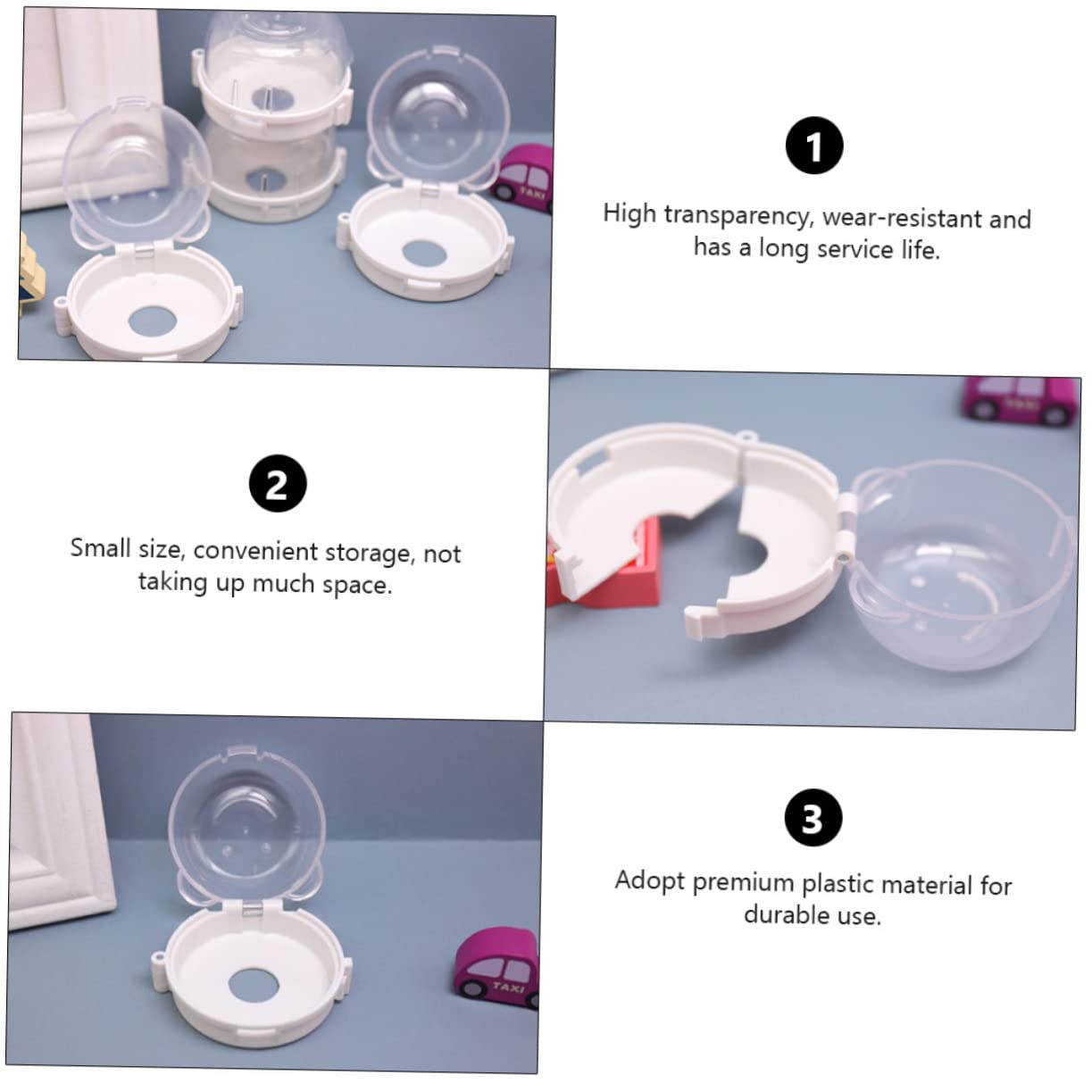 TAXI

1

High transparency, wear-resistant and has a long service life.

2

Small size, convenient storage, not taking up much space.

3

Adopt premium plastic material for durable use.

TAXI