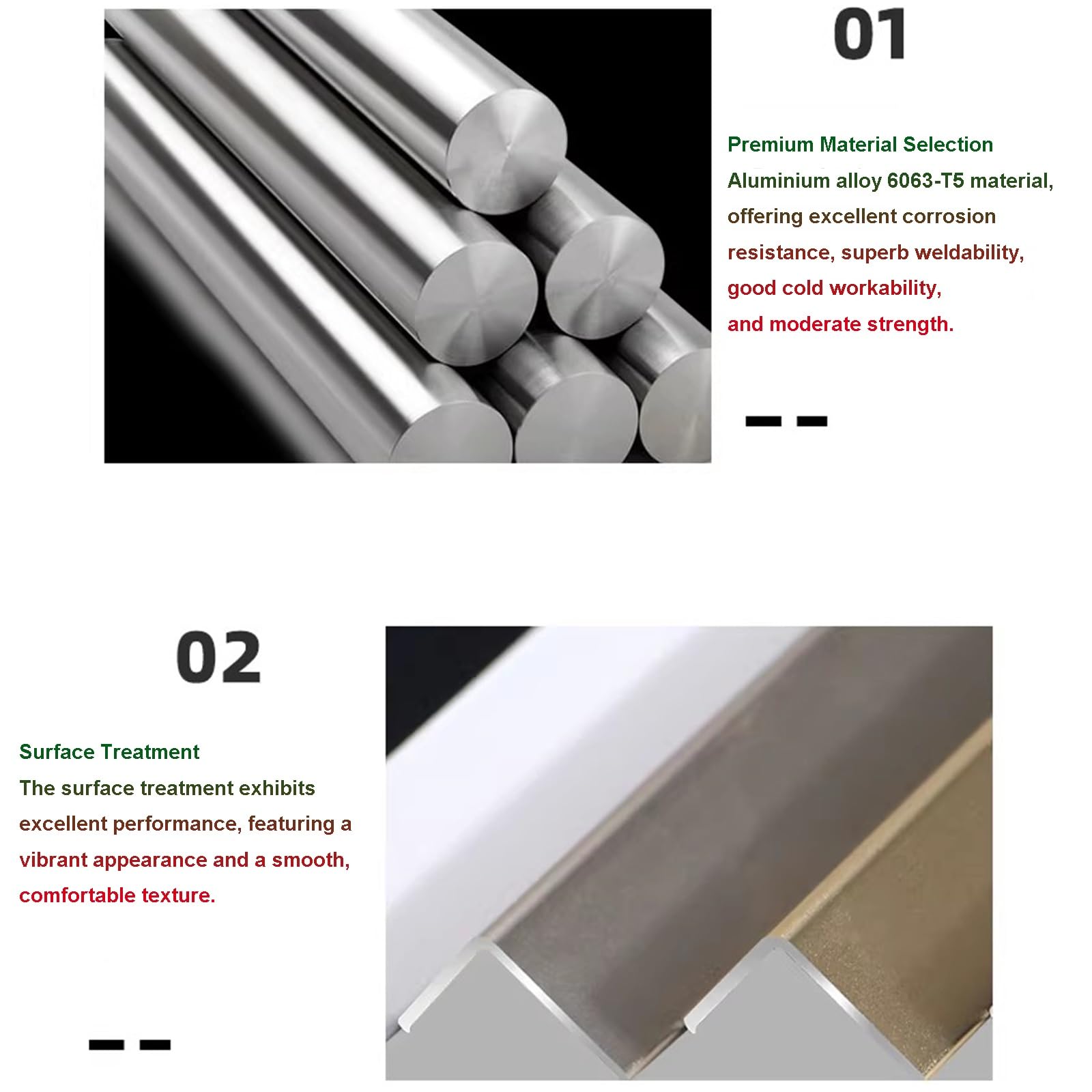 01

Premium Material Selection
Aluminium alloy 6063-T5 material, offering excellent corrosion resistance, superb weldability, good cold workability, and moderate strength.

02

Surface Treatment
The surface treatment exhibits excellent performance, featuring a vibrant appearance and a smooth, comfortable texture.