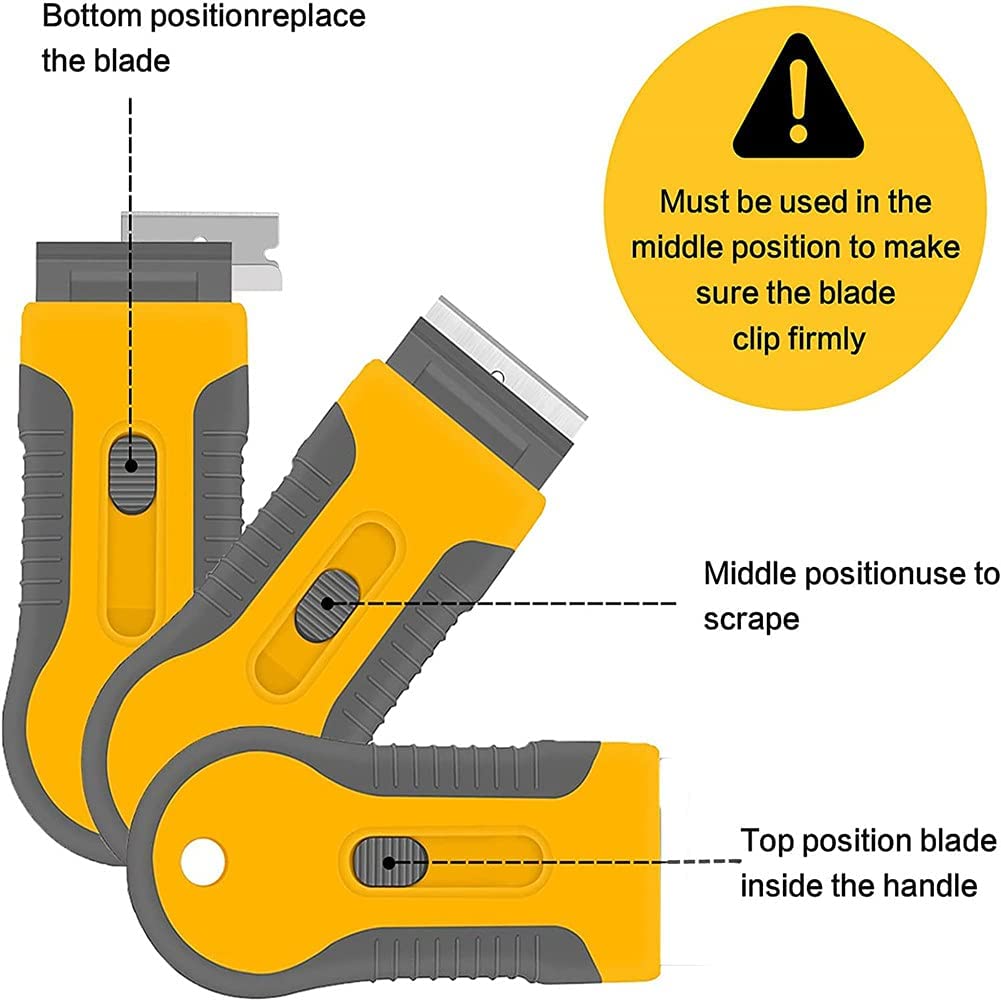 Bottom positionreplace the blade

Must be used in the middle position to make sure the blade clip firmly

Middle positionuse to scrape

Top position blade inside the handle