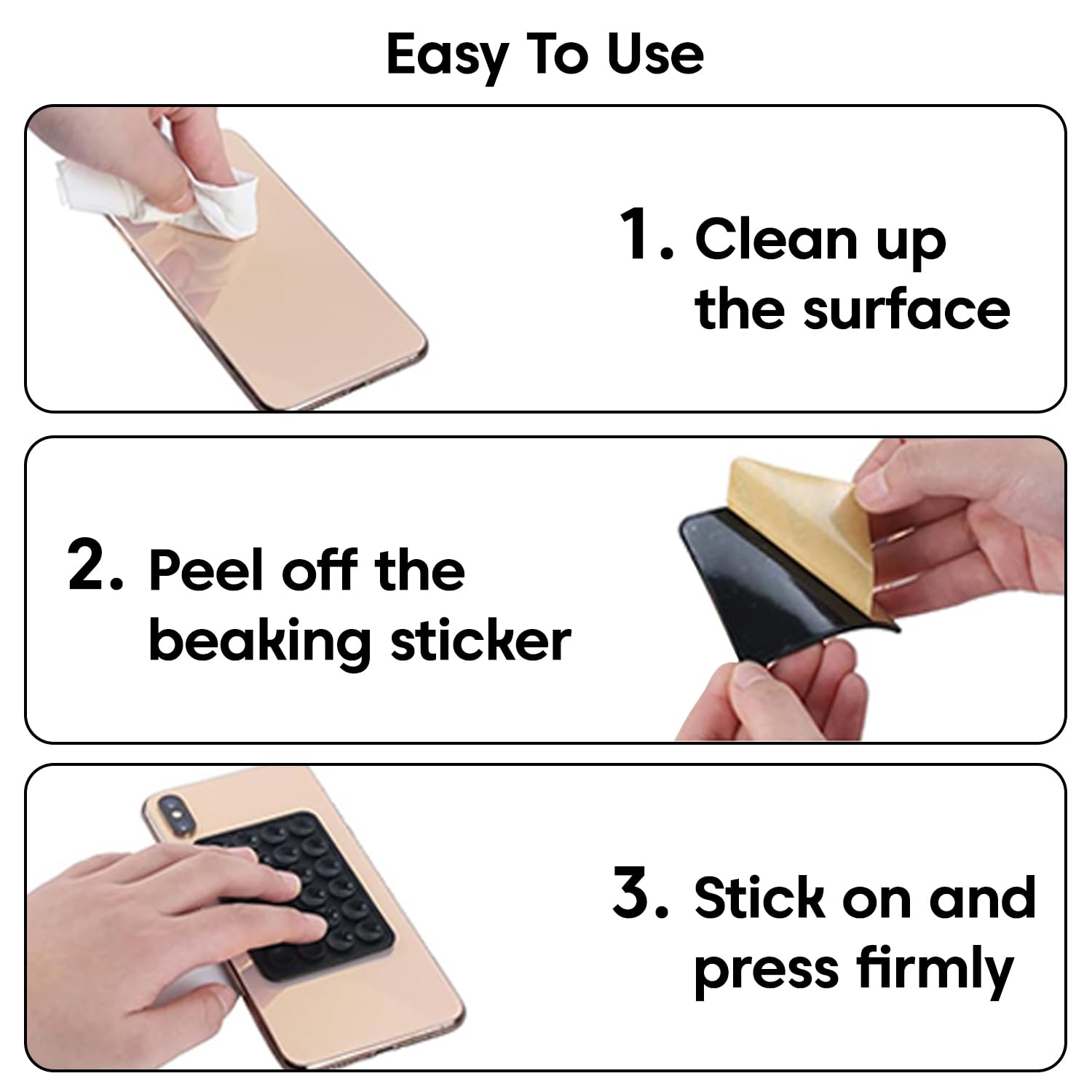 Easy To Use

1. Clean up the surface

2. Peel off the beaking sticker

3. Stick on and press firmly