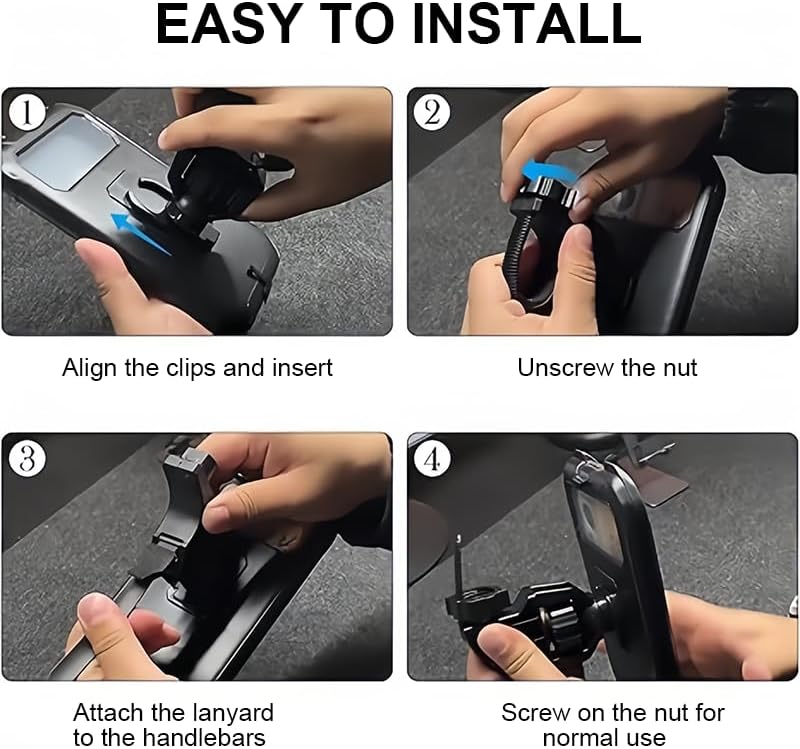 EASY TO INSTALL

1

Align the clips and insert

2

Unscrew the nut

3

Attach the lanyard to the handlebars

4

Screw on the nut for normal use