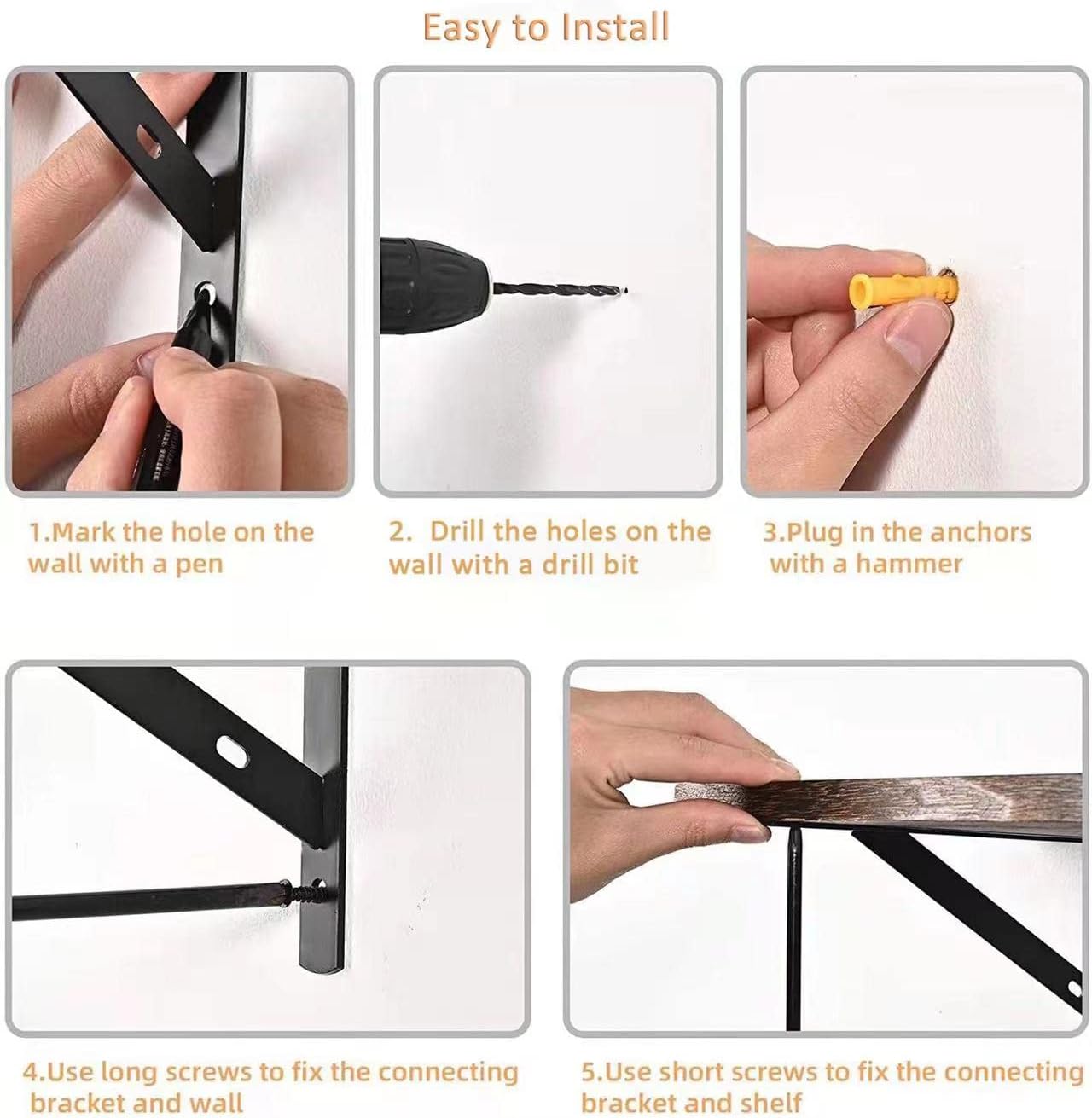 Easy to Install

1.Mark the hole on the wall with a pen

2. Drill the holes on the wall with a drill bit

3.Plug in the anchors with a hammer

4.Use long screws to fix the connecting bracket and wall

5.Use short screws to fix the connecting bracket and shelf